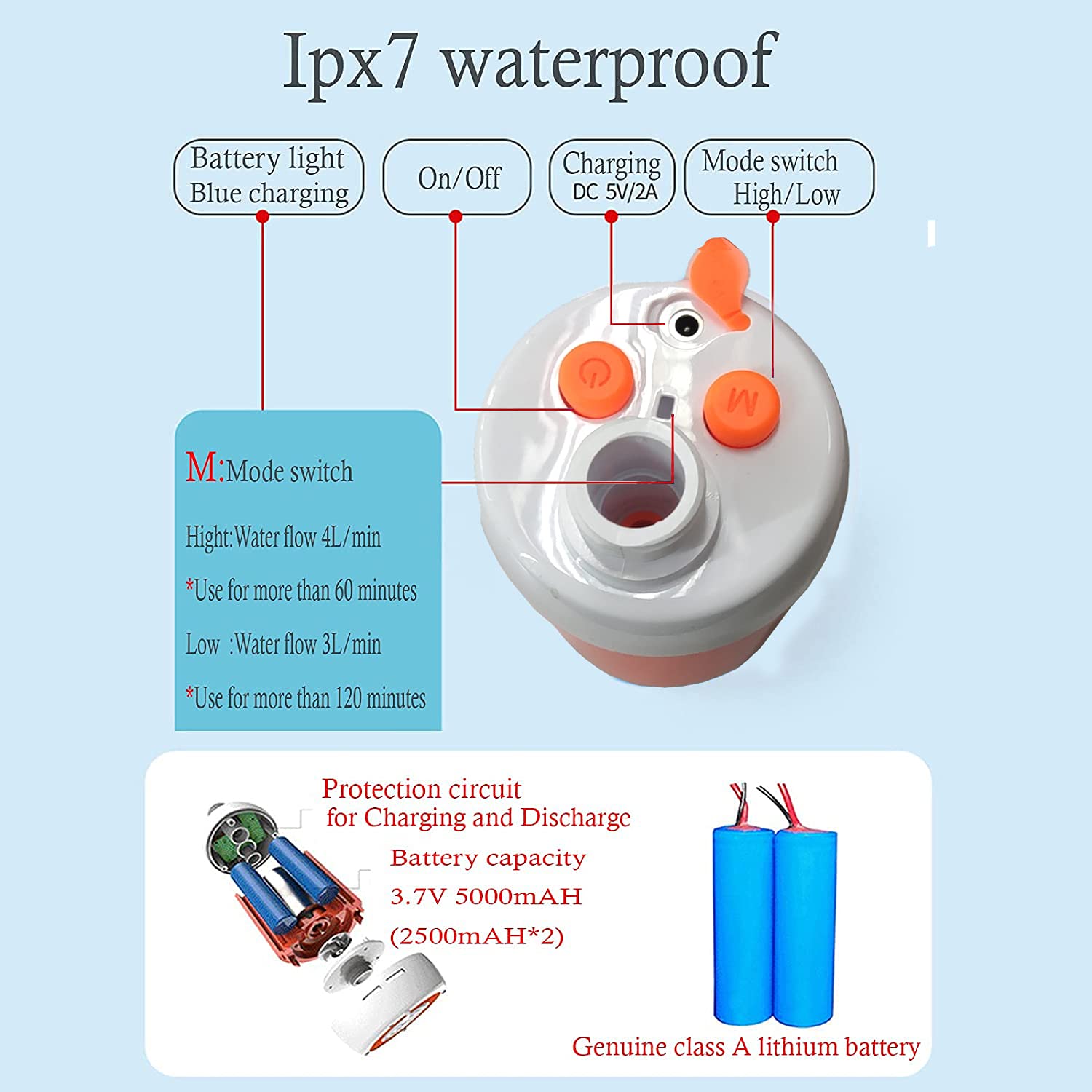 Ipx7 waterproof

Battery light
Blue charging

On/Off

Charging
DC 5V/2A

Mode switch
High/Low

M

M:Mode switch

Hight:Water flow 4L/min

*Use for more than 60 minutes

Low :Water flow 3L/min

*Use for more than 120 minutes

Protection circuit
for Charging and Discharge

Battery capacity
3.7V 5000mAH
(2500mAH*2)

Genuine class A lithium battery