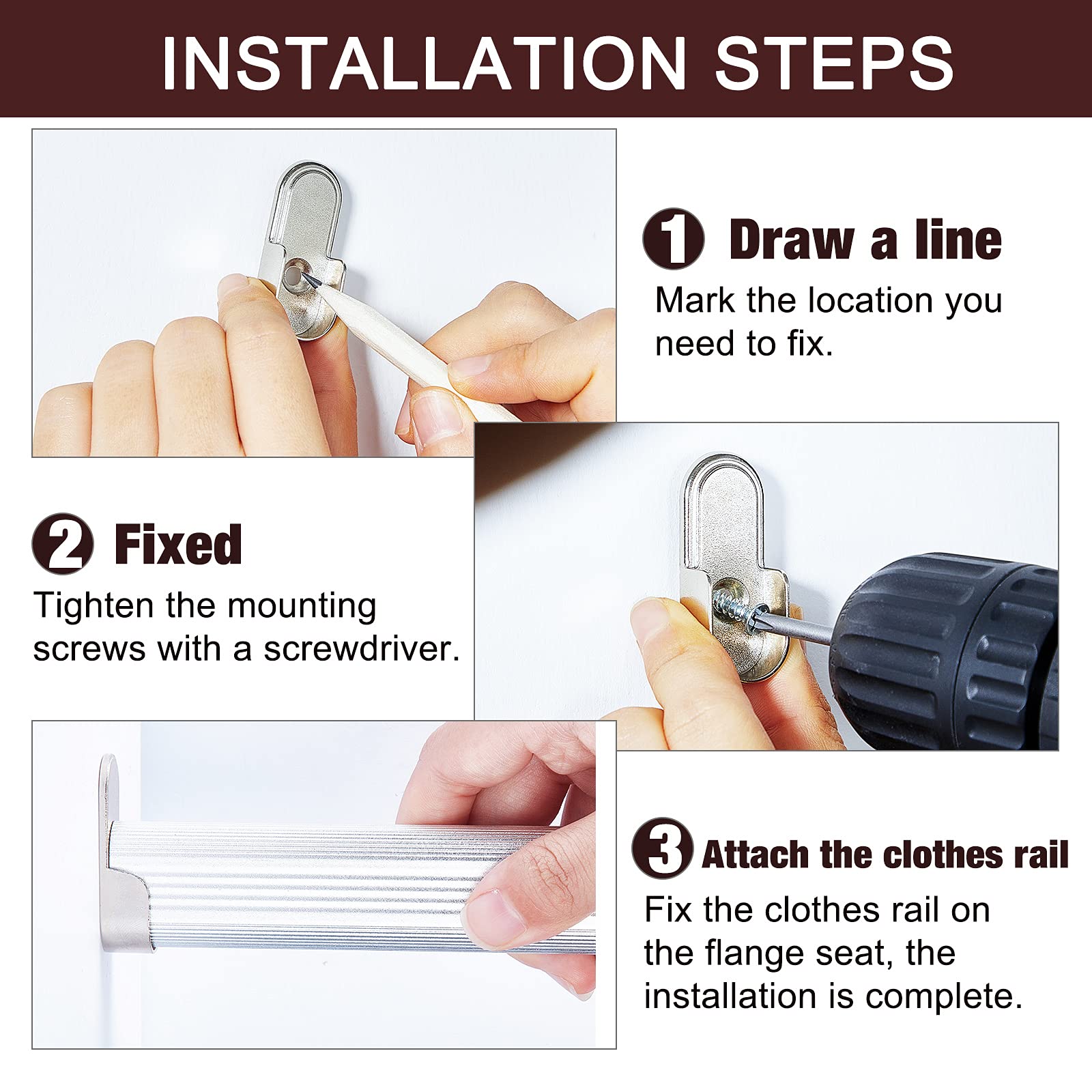 INSTALLATION STEPS

1 Draw a line
Mark the location you need to fix.

2 Fixed
Tighten the mounting screws with a screwdriver.

3 Attach the clothes rail
Fix the clothes rail on the flange seat, the installation is complete.