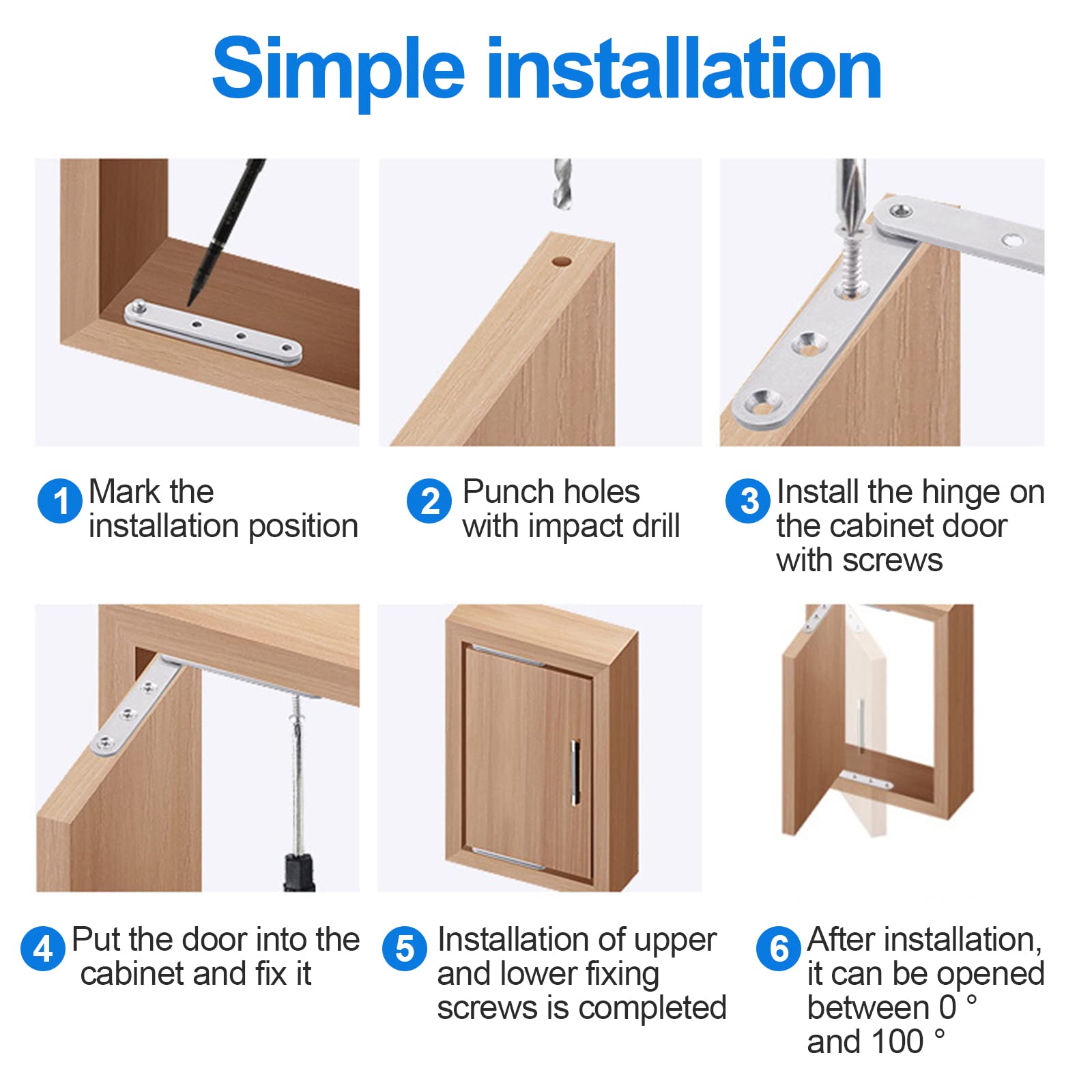 Simple installation

1 Mark the installation position

2 Punch holes with impact drill

3 Install the hinge on the cabinet door with screws

4 Put the door into the cabinet and fix it

5 Installation of upper and lower fixing screws is completed

6 After installation, it can be opened between 0 ° and 100 °