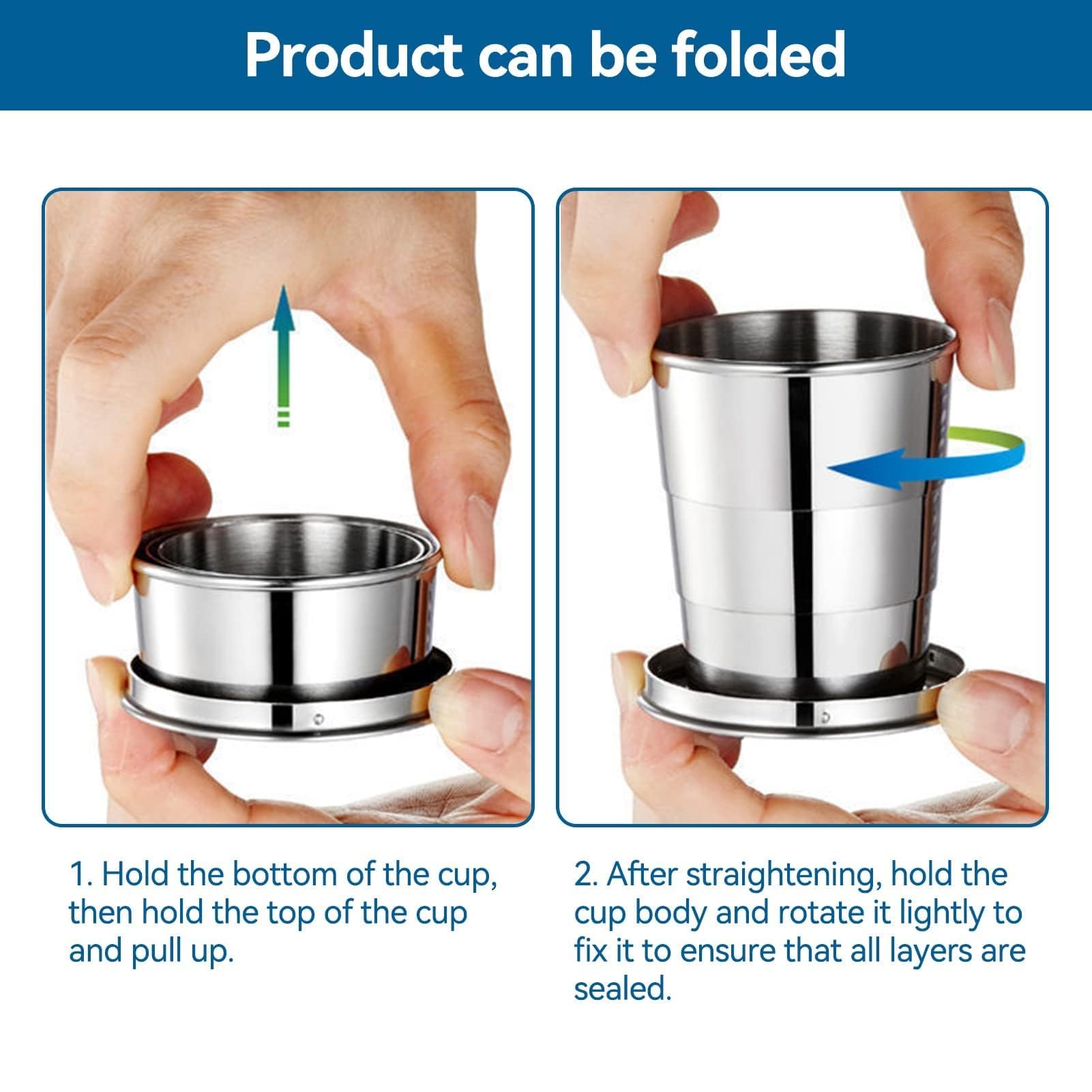 Product can be folded

1. Hold the bottom of the cup, then hold the top of the cup and pull up.

2. After straightening, hold the cup body and rotate it lightly to fix it to ensure that all layers are sealed.