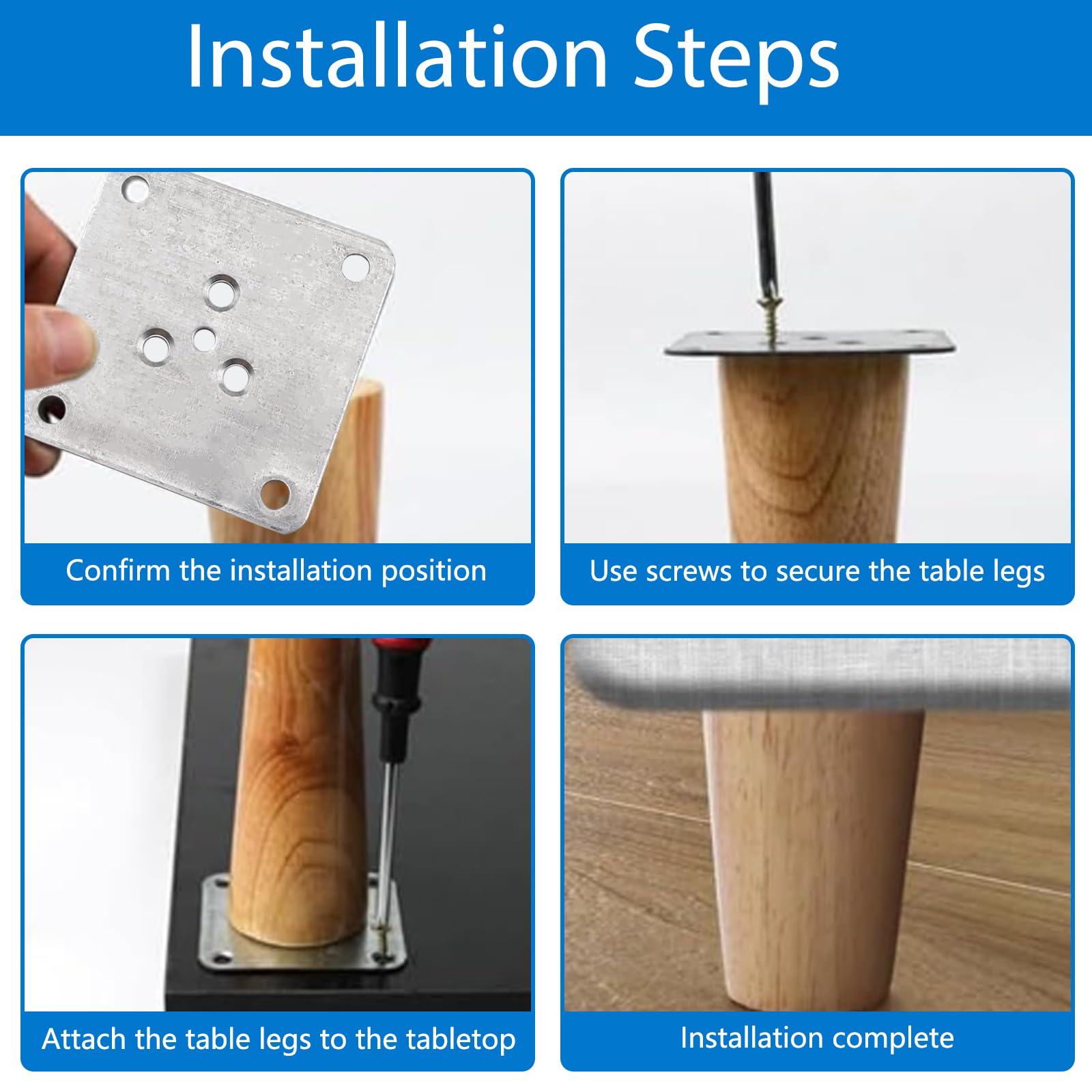 Installation Steps

Confirm the installation position

Use screws to secure the table legs

Attach the table legs to the tabletop

Installation complete