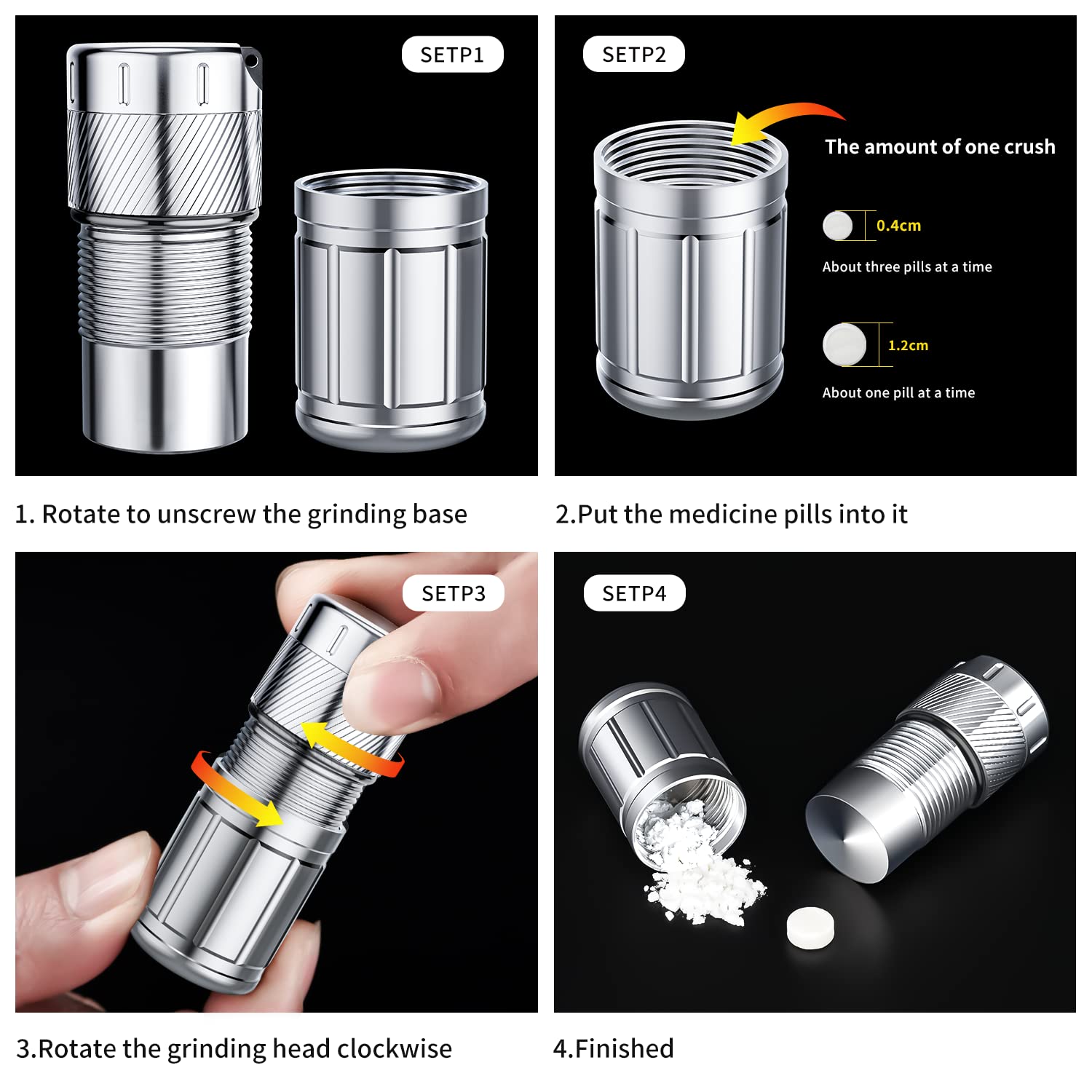 SETP1

1. Rotate to unscrew the grinding base

SETP2

The amount of one crush

0.4cm

About three pills at a time

1.2cm

About one pill at a time

2.Put the medicine pills into it

SETP3

3.Rotate the grinding head clockwise

SETP4

4.Finished