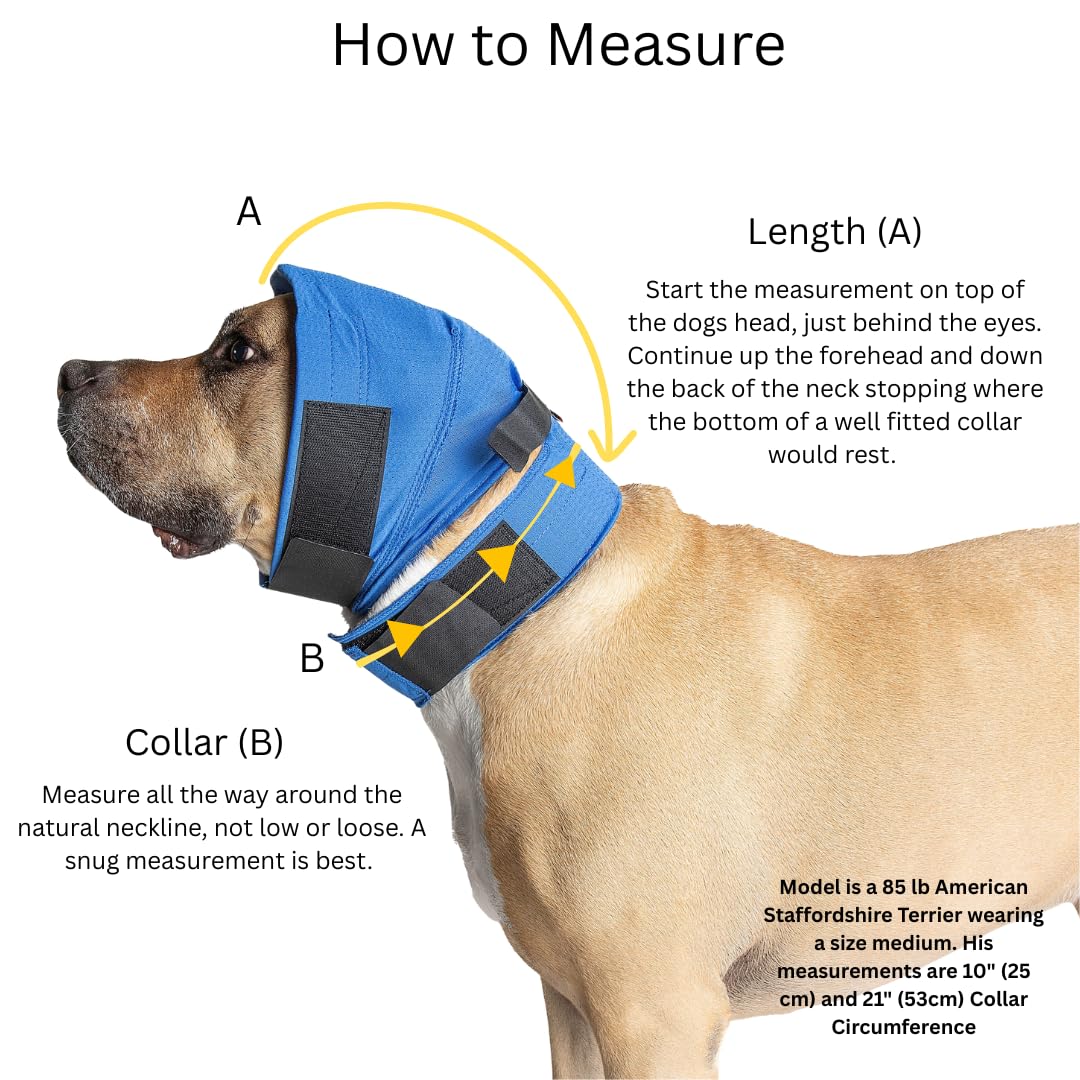 How to Measure

A

Length (A)

Start the measurement on top of the dogs head, just behind the eyes. Continue up the forehead and down the back of the neck stopping where the bottom of a well fitted collar would rest.

B

Collar (B)

Measure all the way around the natural neckline, not low or loose. A snug measurement is best.

Model is a 85 lb American Staffordshire Terrier wearing a size medium. His measurements are 10" (25 cm) and 21" (53cm) Collar Circumference