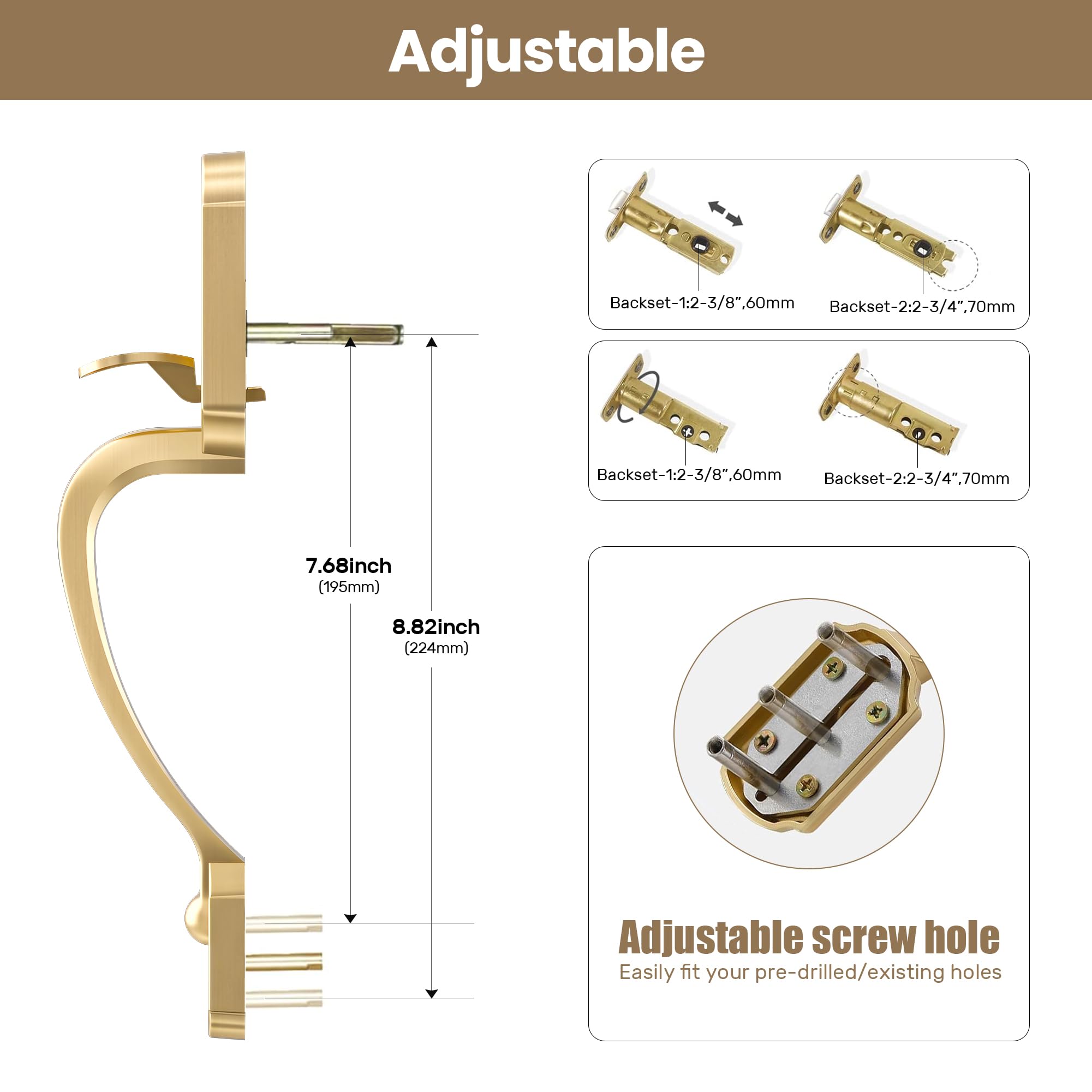 Adjustable

7.68inch
(195mm)

8.82inch
(224mm)

Backset-1:2-3/8",60mm

Backset-2:2-3/4",70mm

Backset-1:2-3/8",60mm

Backset-2:2-3/4",70mm

Adjustable screw hole
Easily fit your pre-drilled/existing holes