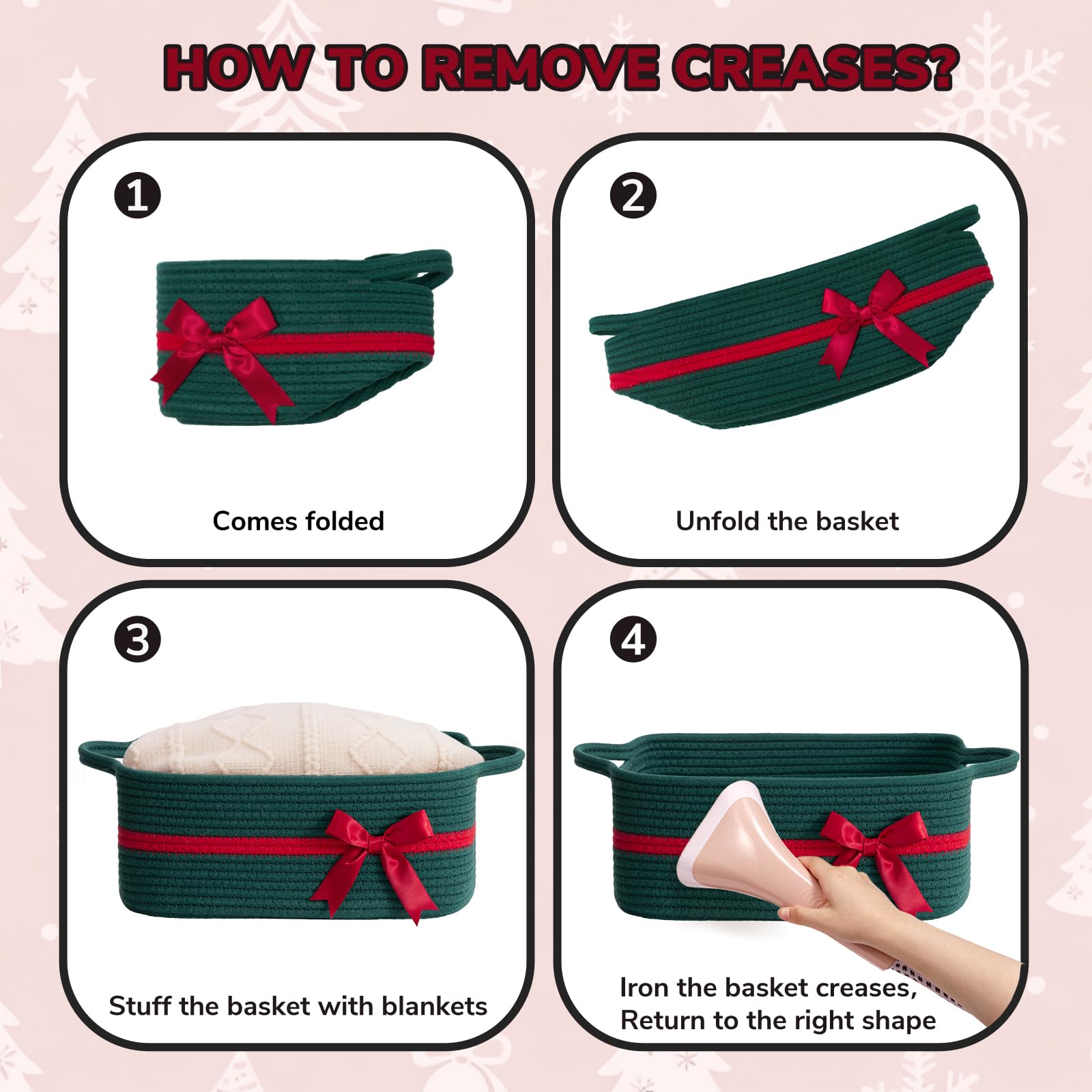 HOW TO REMOVE CREASES?

1
Comes folded

2
Unfold the basket

3
Stuff the basket with blankets

4
Iron the basket creases, Return to the right shape