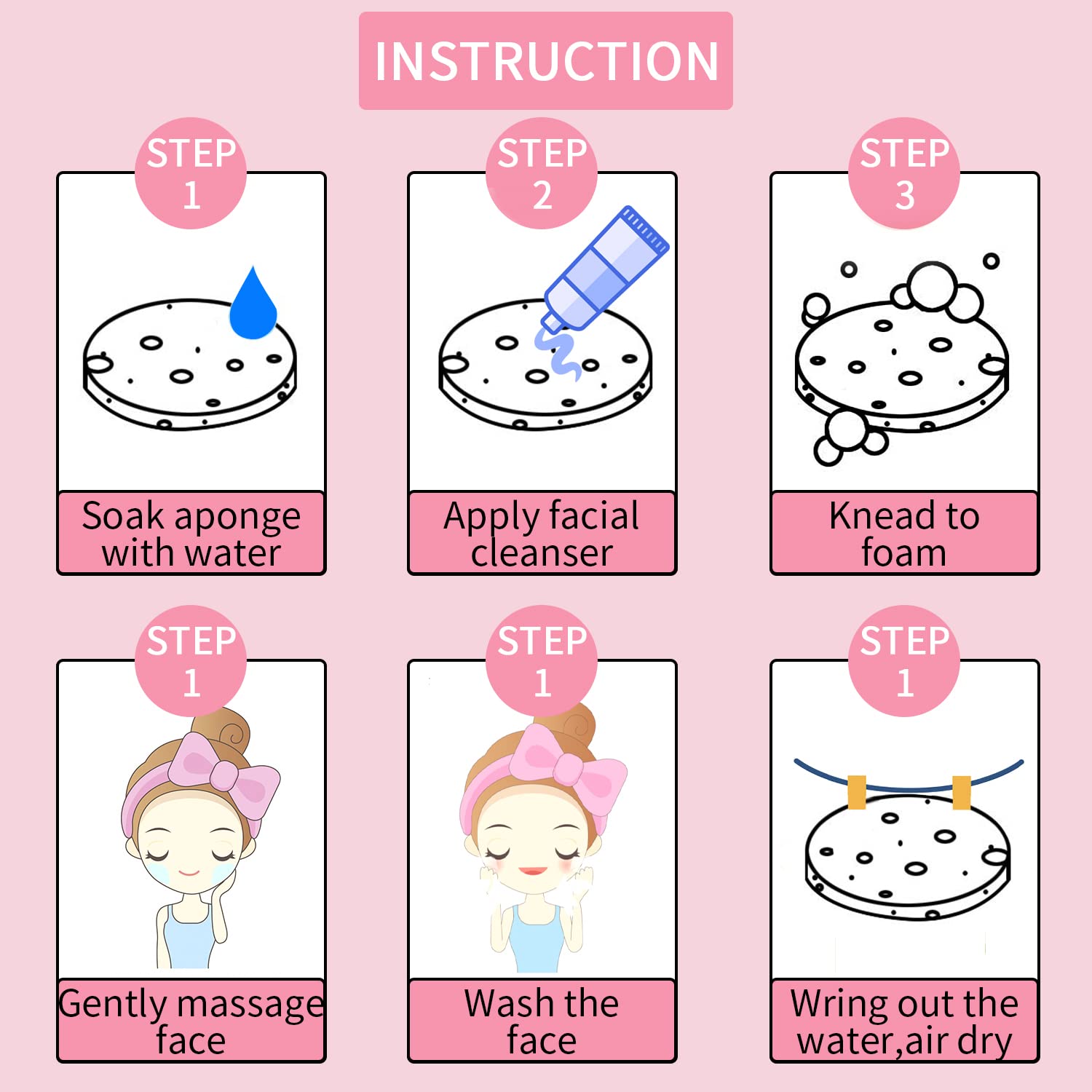 INSTRUCTION

STEP 1

Soak aponge with water

STEP 2

Apply facial cleanser

STEP 3

Knead to foam

STEP 1

Gently massage face

STEP 1

Wash the face

STEP 1

Wring out the water,air dry