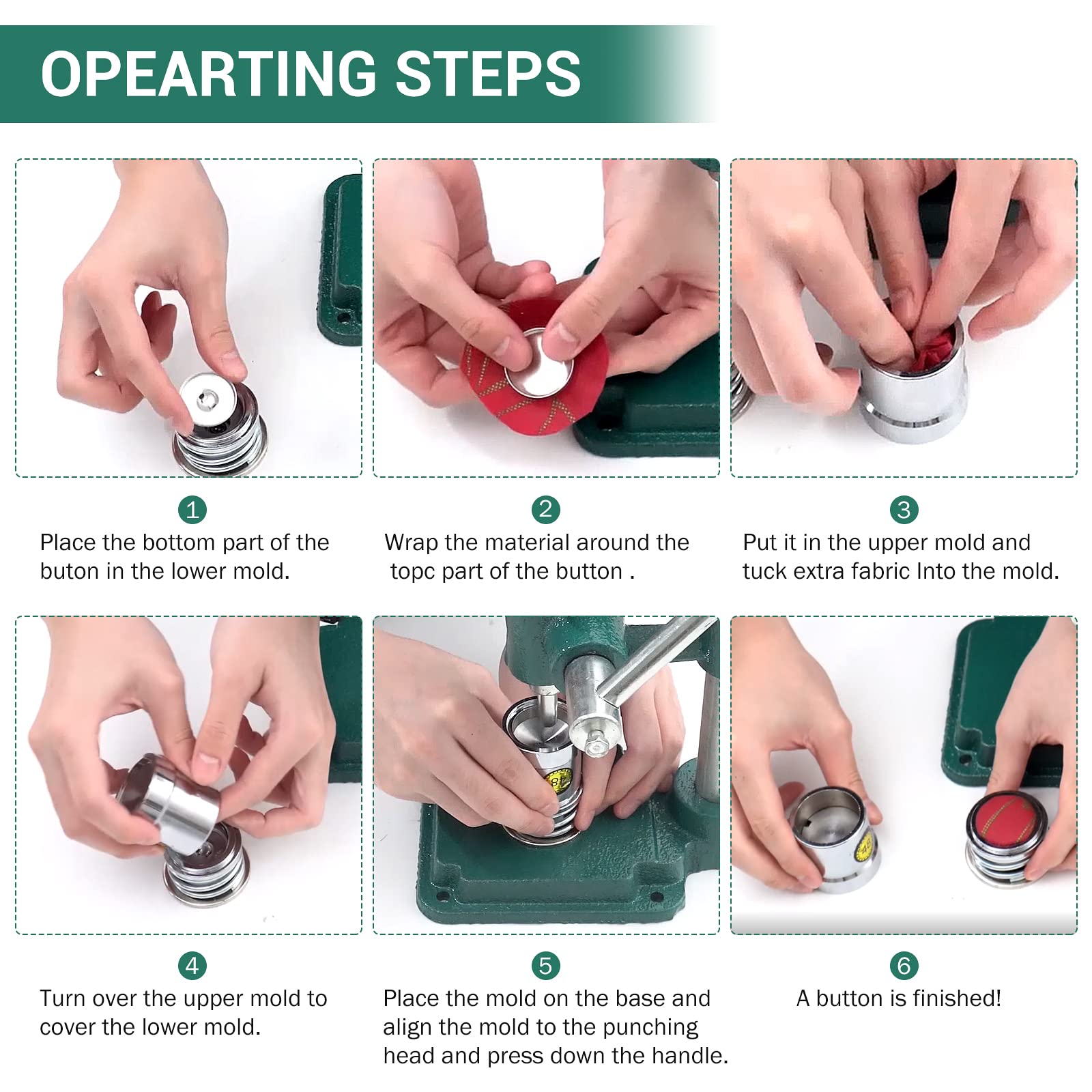 OPEARTING STEPS

1
Place the bottom part of the buton in the lower mold.

2
Wrap the material around the topc part of the button .

3
Put it in the upper mold and tuck extra fabric Into the mold.

4
Turn over the upper mold to cover the lower mold.

5
Place the mold on the base and align the mold to the punching head and press down the handle.

6
A button is finished!