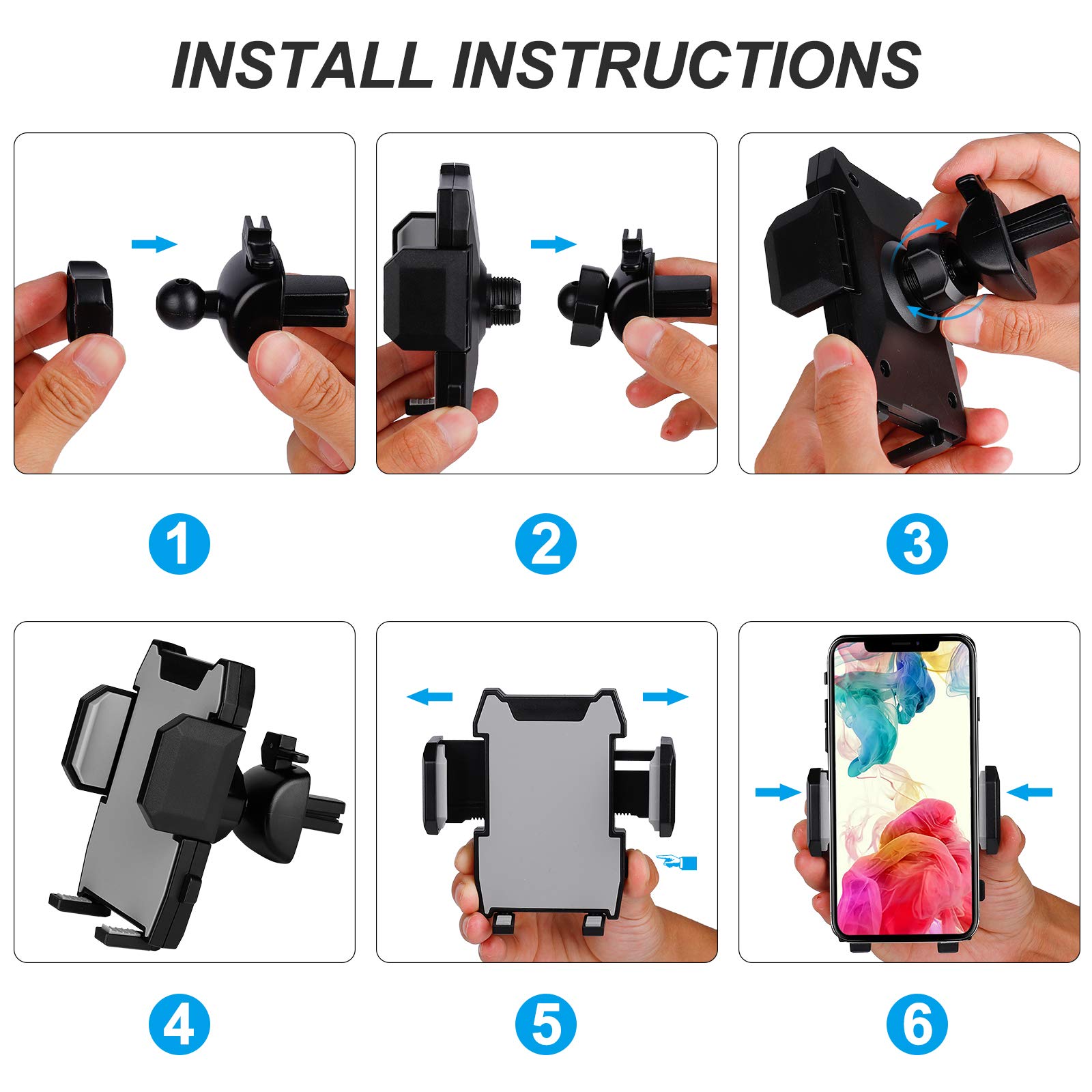 INSTALL INSTRUCTIONS

1

2

3

4

5

6