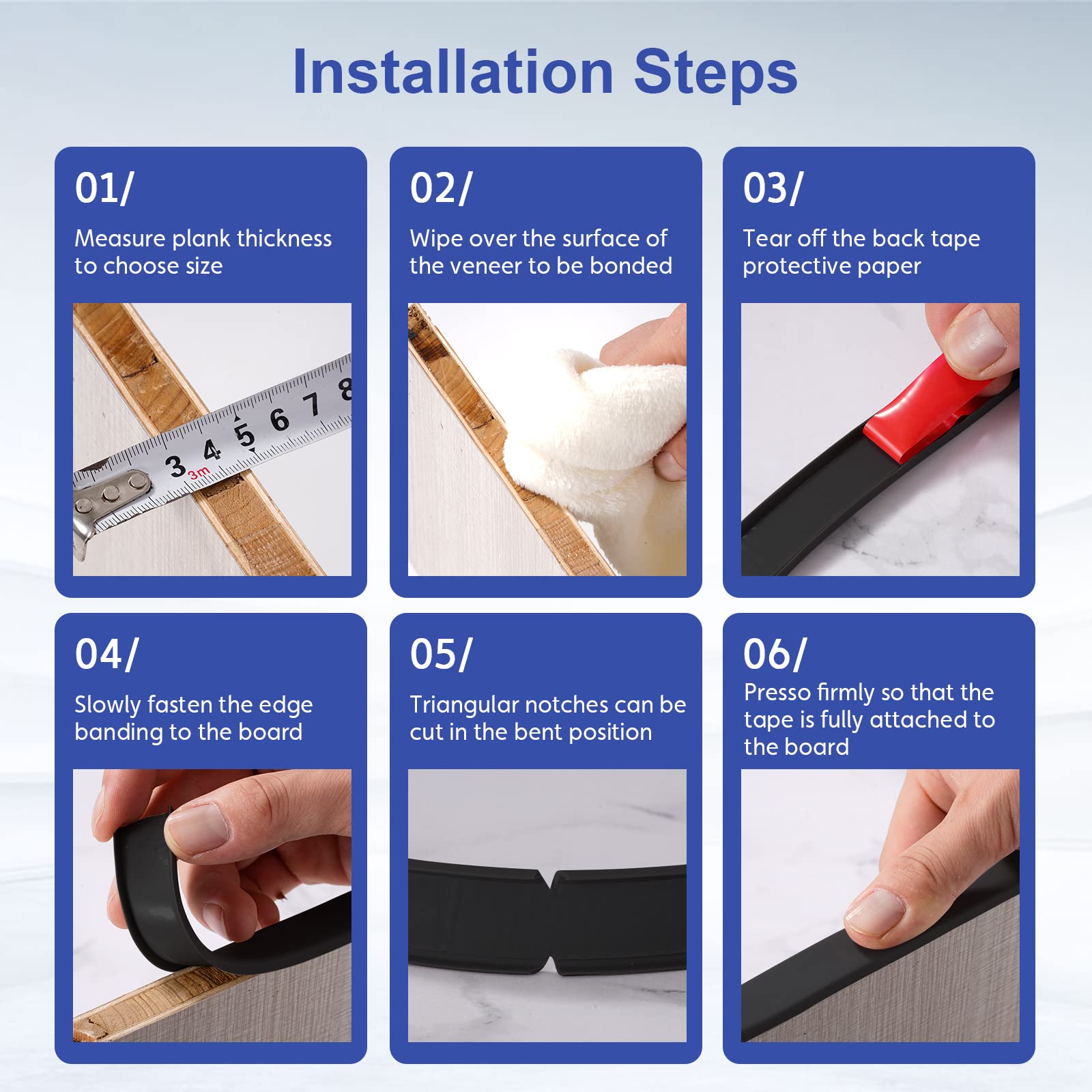 Installation Steps

01/
Measure plank thickness to choose size

3 4 5 6 7 8
3m

02/
Wipe over the surface of the veneer to be bonded

03/
Tear off the back tape protective paper

04/
Slowly fasten the edge banding to the board

05/
Triangular notches can be cut in the bent position

06/
Presso firmly so that the tape is fully attached to the board