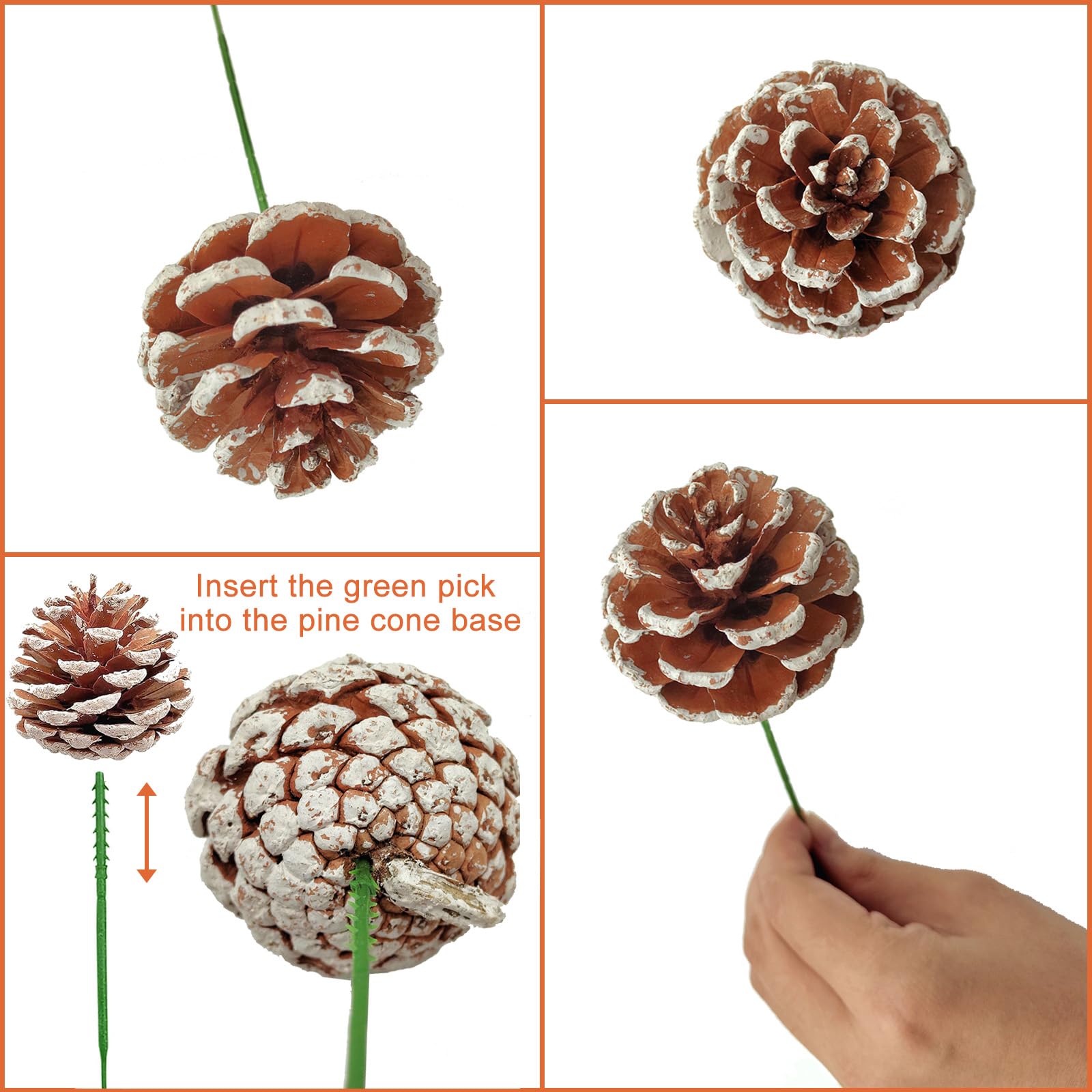 Insert the green pick into the pine cone base