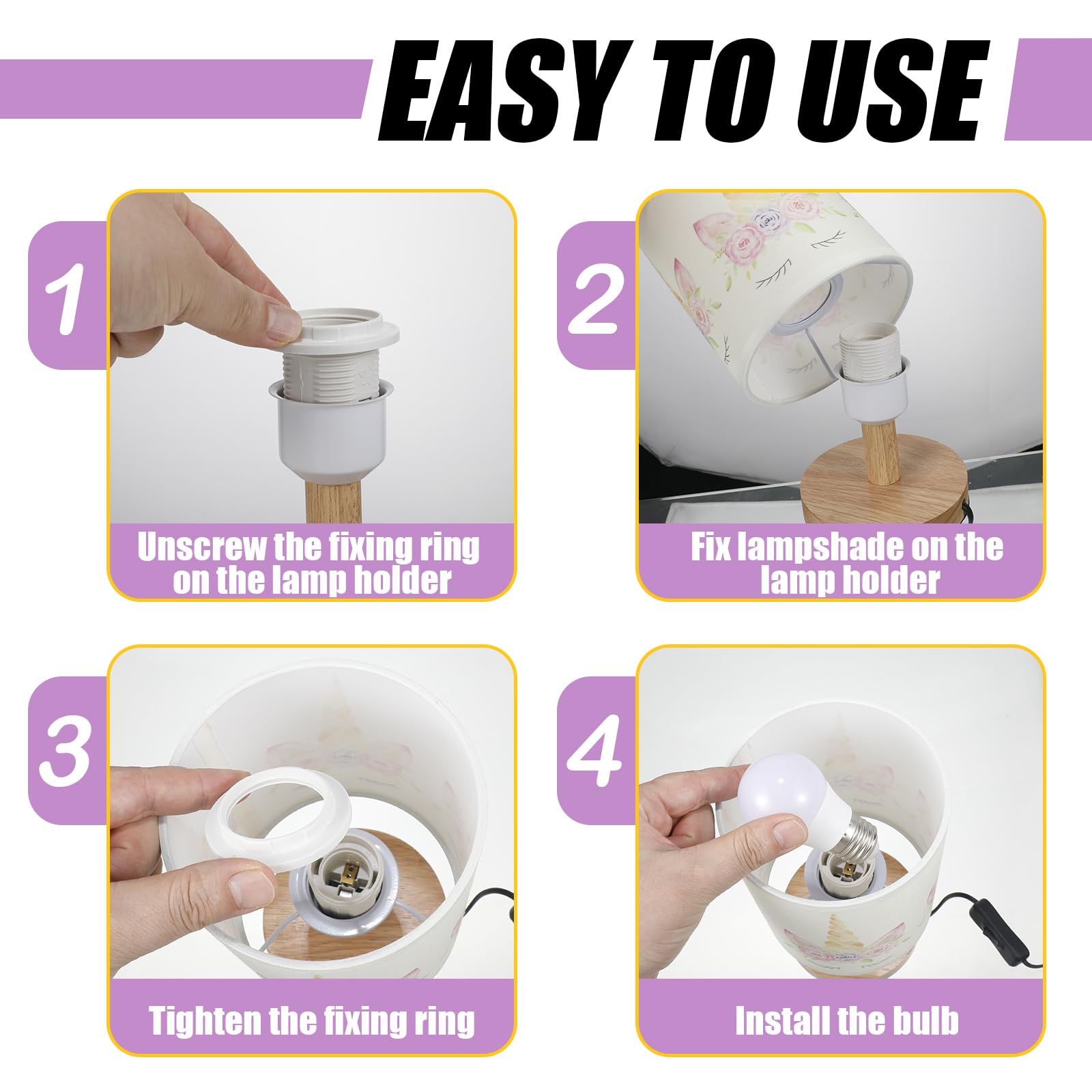 EASY TO USE

1

Unscrew the fixing ring on the lamp holder

2

Fix lampshade on the lamp holder

3

Tighten the fixing ring

4

Install the bulb