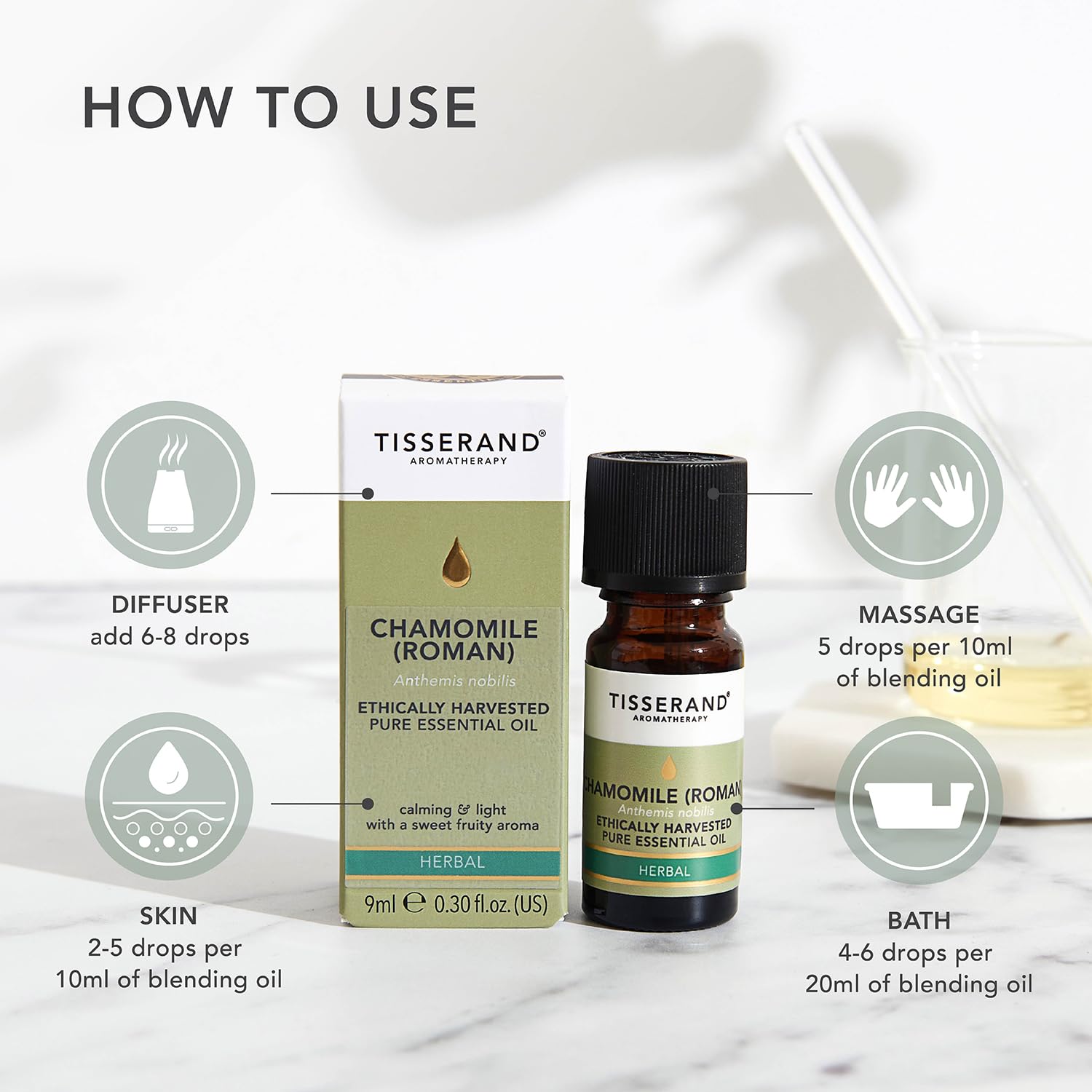 HOW TO USE

DIFFUSER
add 6-8 drops

SKIN
2-5 drops per
10ml of blending oil

TISSERAND®
AROMATHERAPY

CHAMOMILE (ROMAN)
Anthemis nobilis
ETHICALLY HARVESTED
PURE ESSENTIAL OIL

calming & light
with a sweet fruity aroma

HERBAL

9ml ℮ 0.30 fl.oz. (US)

TISSERAND®
AROMATHERAPY

CHAMOMILE (ROMAN)
Anthemis nobilis
ETHICALLY HARVESTED
PURE ESSENTIAL OIL
HERBAL

MASSAGE
5 drops per 10ml
of blending oil

BATH
4-6 drops per
20ml of blending oil