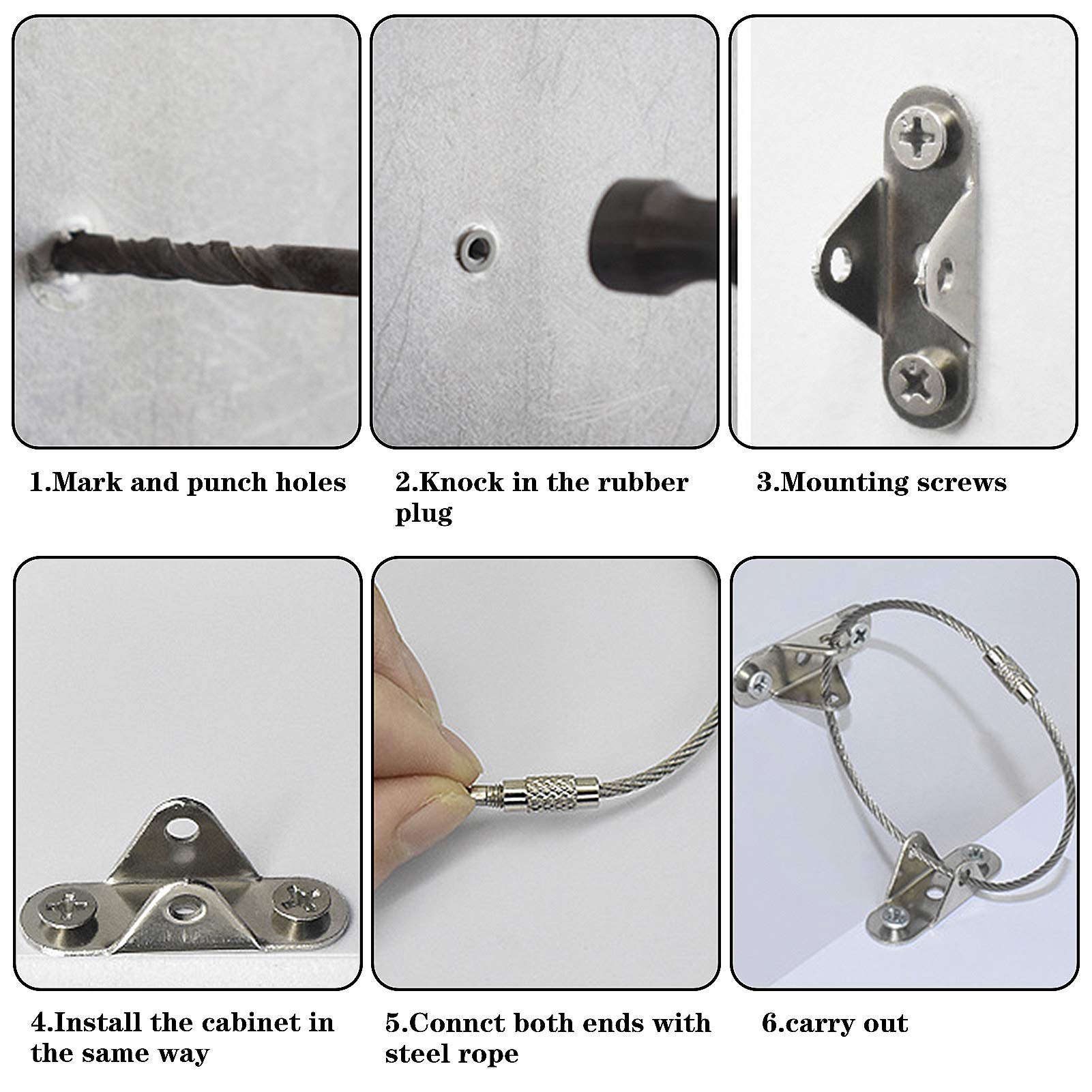 1.Mark and punch holes

2.Knock in the rubber plug

3.Mounting screws

4.Install the cabinet in the same way

5.Connct both ends with steel rope

6.carry out