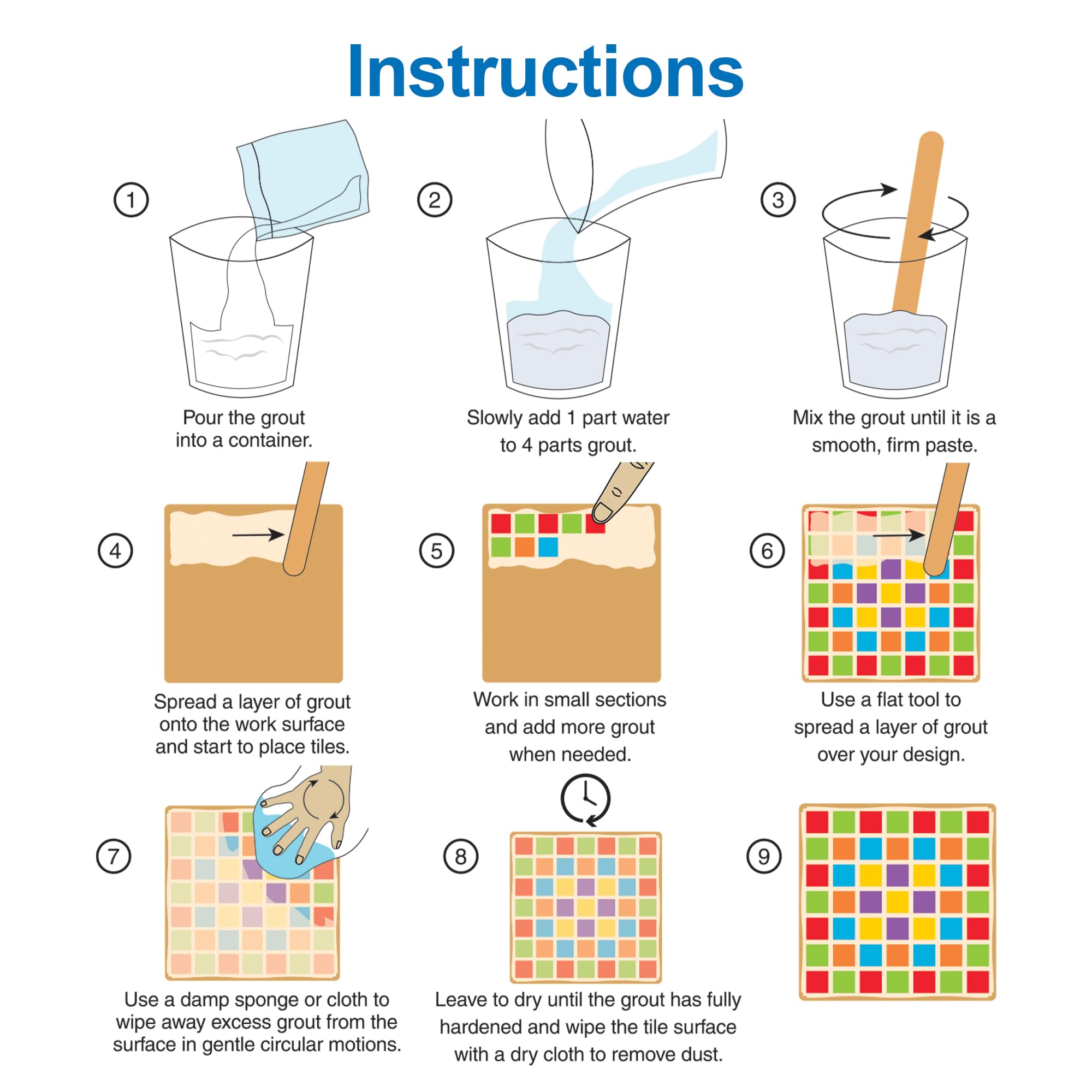 Instructions

1

Pour the grout into a container.

2

Slowly add 1 part water to 4 parts grout.

3

Mix the grout until it is a smooth, firm paste.

4

Spread a layer of grout onto the work surface and start to place tiles.

5

Work in small sections and add more grout when needed.

6

Use a flat tool to spread a layer of grout over your design.

7

Use a damp sponge or cloth to wipe away excess grout from the surface in gentle circular motions.

8

Leave to dry until the grout has fully hardened and wipe the tile surface with a dry cloth to remove dust.

9