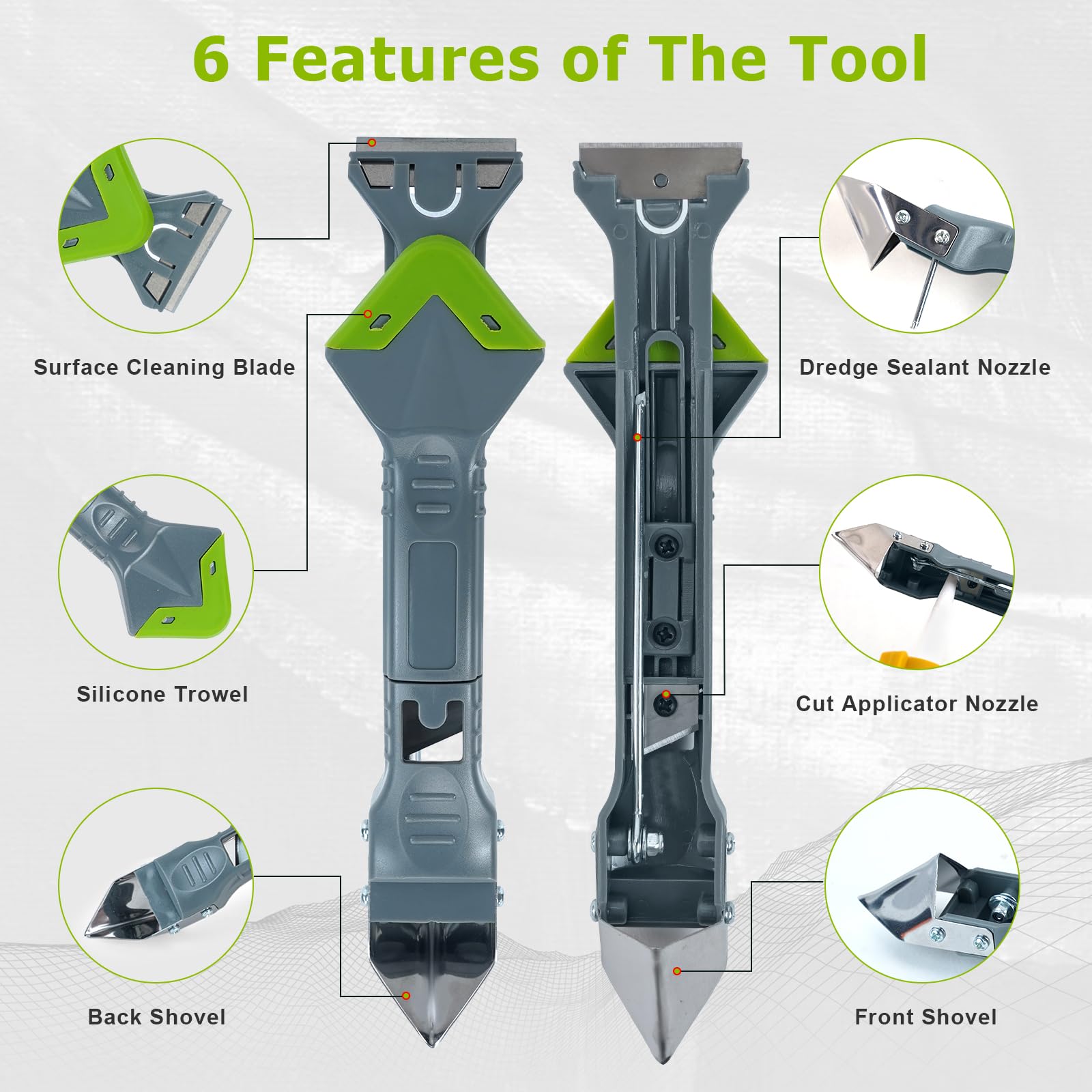 6 Features of The Tool

Surface Cleaning Blade

Silicone Trowel

Back Shovel

Dredge Sealant Nozzle

Cut Applicator Nozzle

Front Shovel