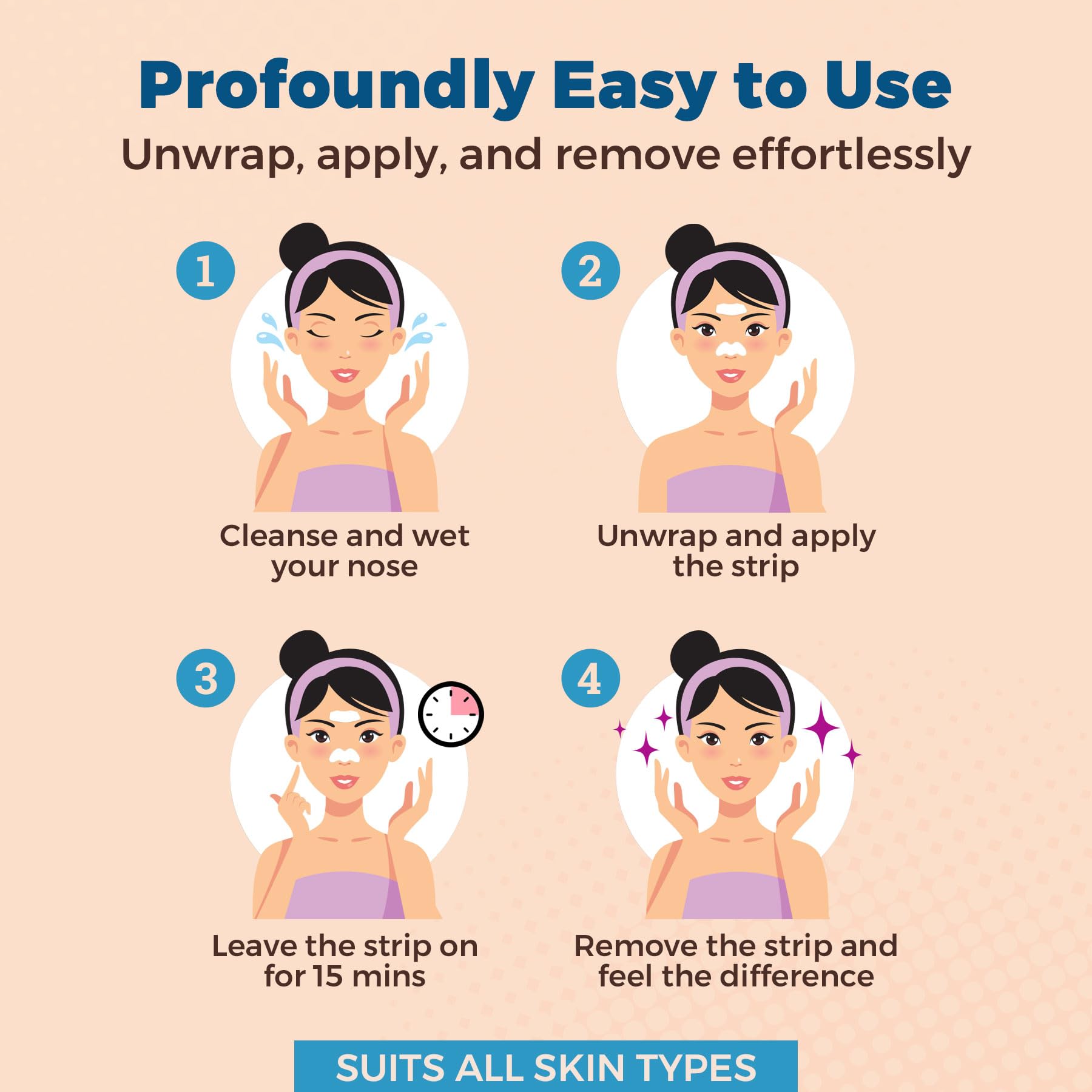 Profoundly Easy to Use

Unwrap, apply, and remove effortlessly

1

Cleanse and wet your nose

2

Unwrap and apply the strip

3

Leave the strip on for 15 mins

4

Remove the strip and feel the difference

SUITS ALL SKIN TYPES