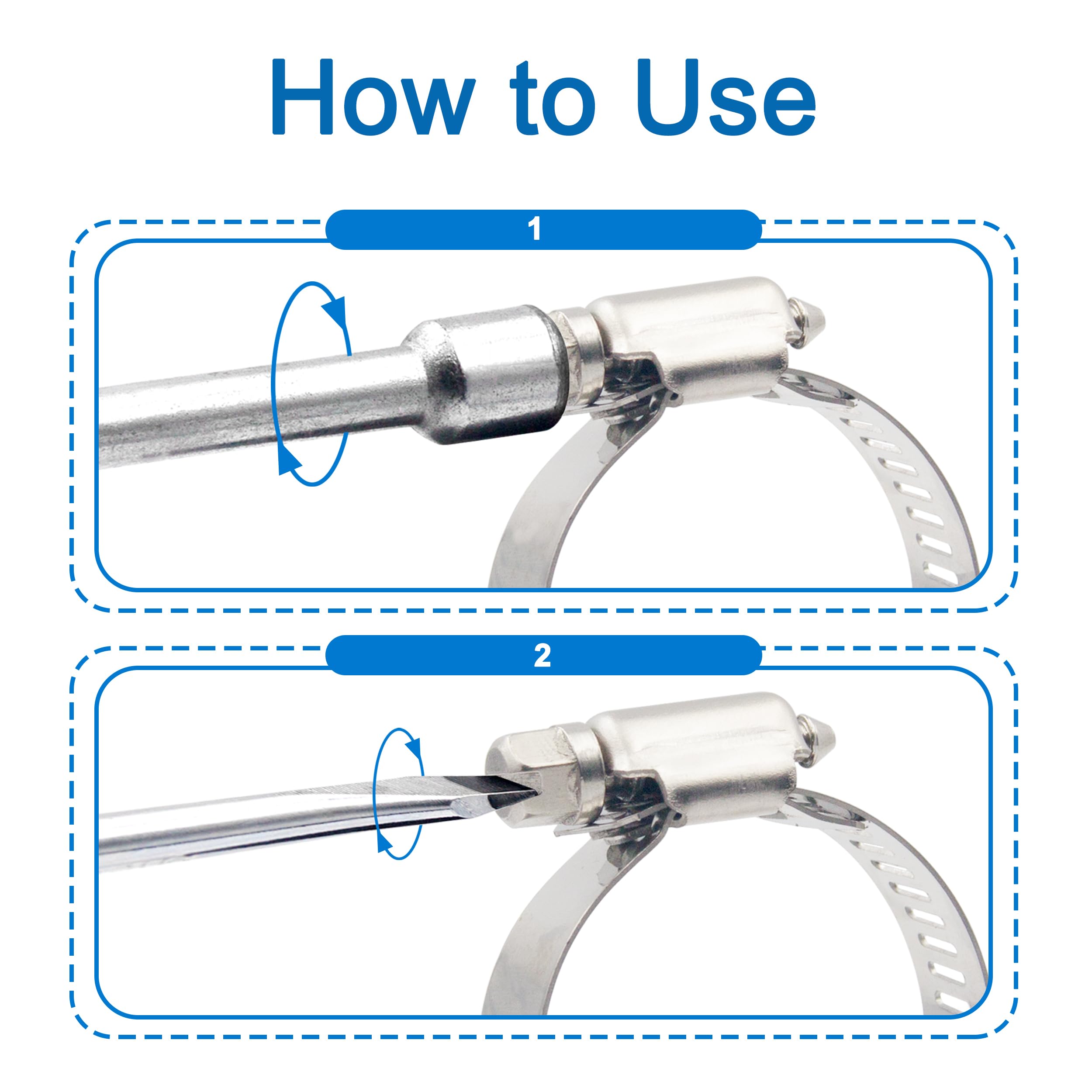 How to Use

1

2