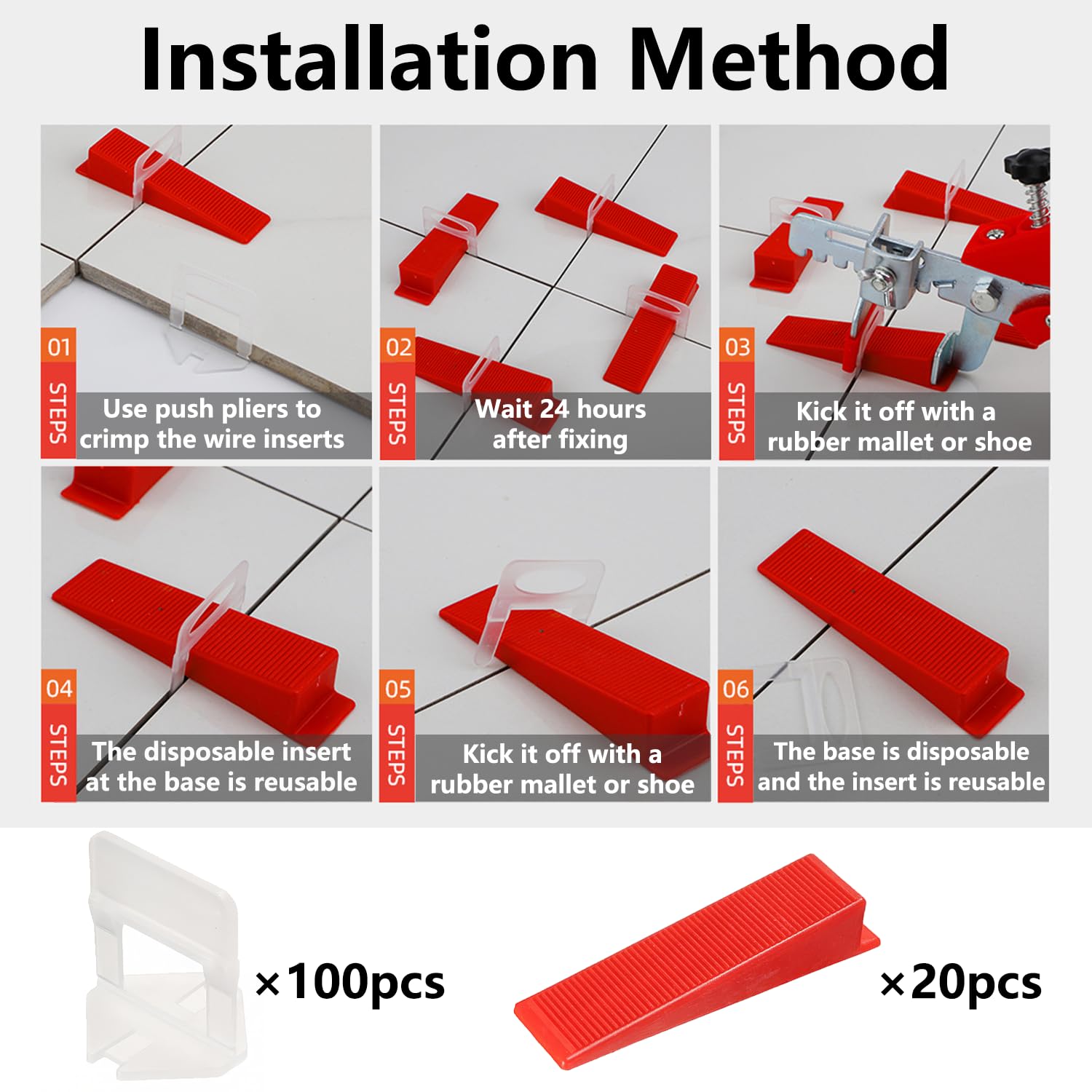 Installation Method

01
STEPS
Use push pliers to crimp the wire inserts

02
STEPS
Wait 24 hours after fixing

03
STEPS
Kick it off with a rubber mallet or shoe

04
STEPS
The disposable insert at the base is reusable

05
STEPS
Kick it off with a rubber mallet or shoe

06
STEPS
The base is disposable and the insert is reusable

×100pcs

×20pcs