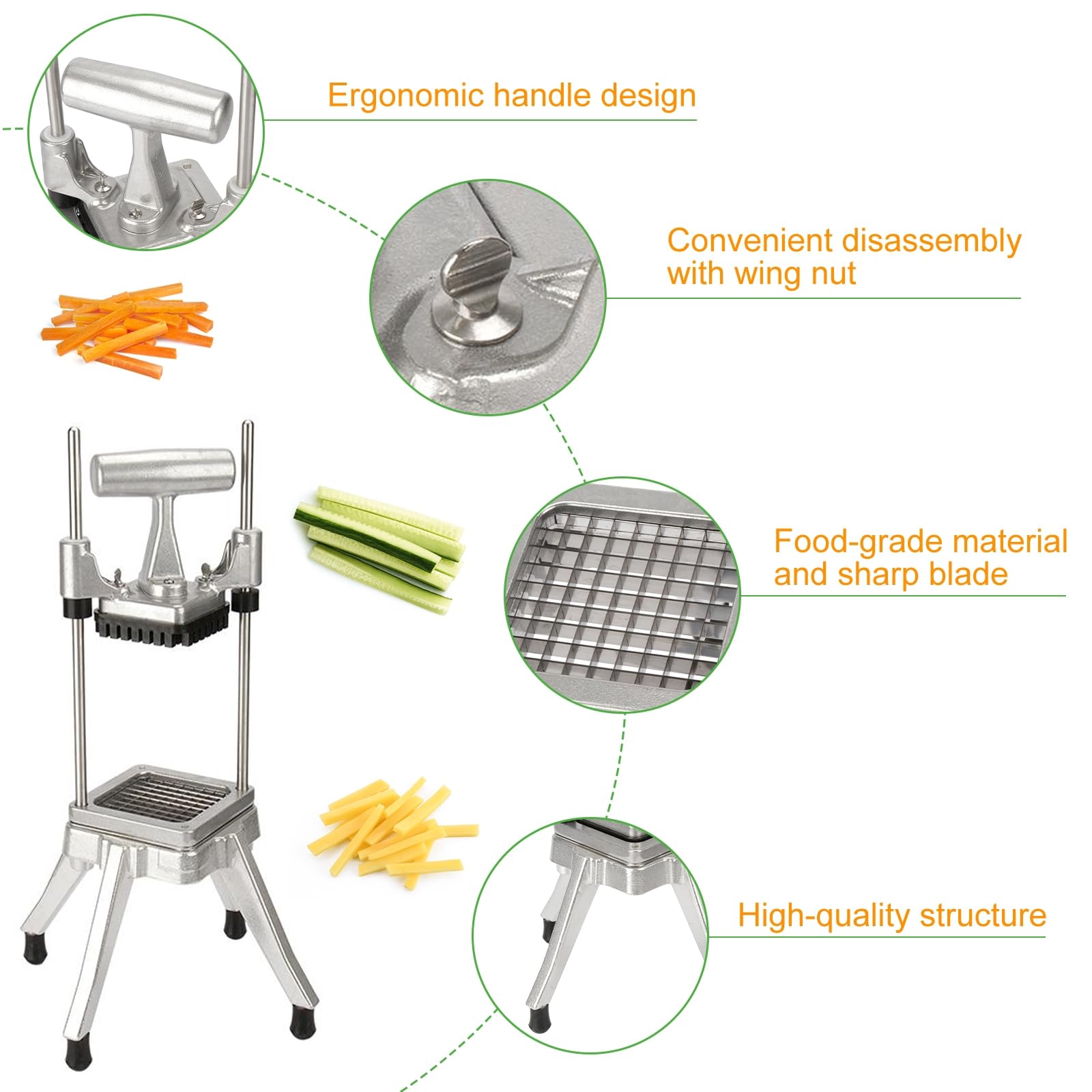 Ergonomic handle design

Convenient disassembly with wing nut

Food-grade material and sharp blade

High-quality structure