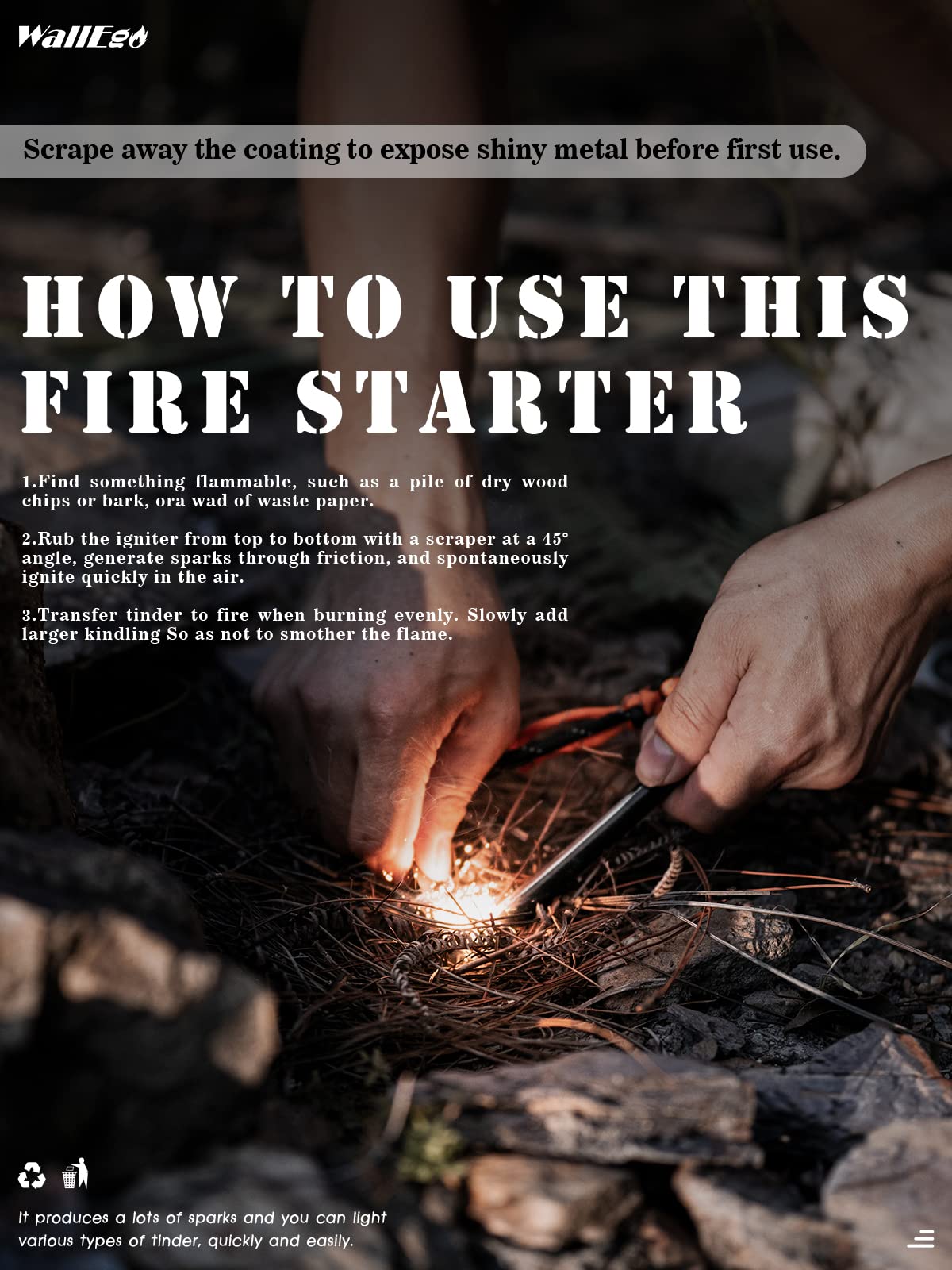 WallEgo

Scrape away the coating to expose shiny metal before first use.

HOW TO USE THIS FIRE STARTER

1.Find something flammable, such as a pile of dry wood chips or bark, ora wad of waste paper.

2.Rub the igniter from top to bottom with a scraper at a 45° angle, generate sparks through friction, and spontaneously ignite quickly in the air.

3.Transfer tinder to fire when burning evenly. Slowly add larger kindling So as not to smother the flame.

It produces a lots of sparks and you can light various types of tinder, quickly and easily.