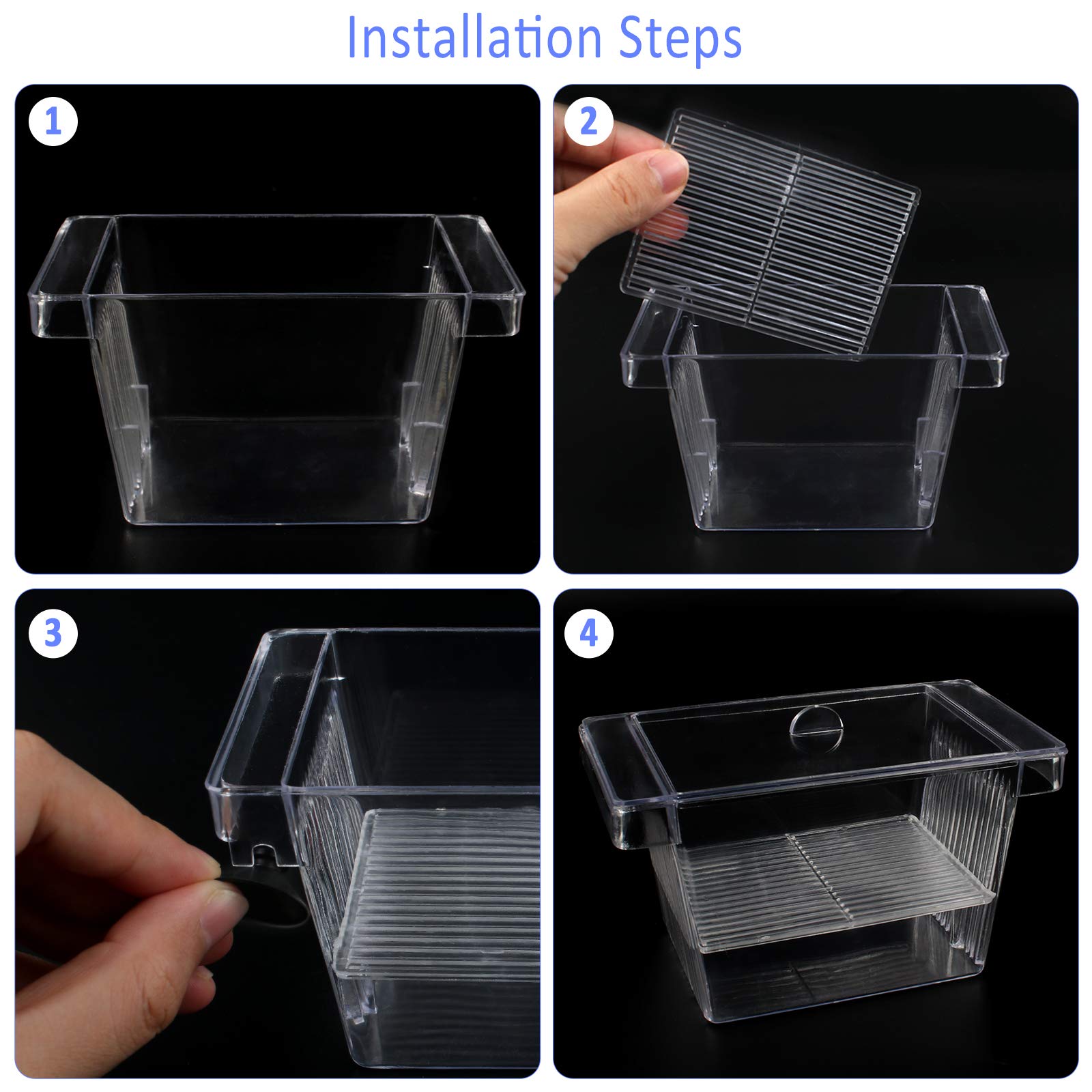 Installation Steps

1

2

3

4