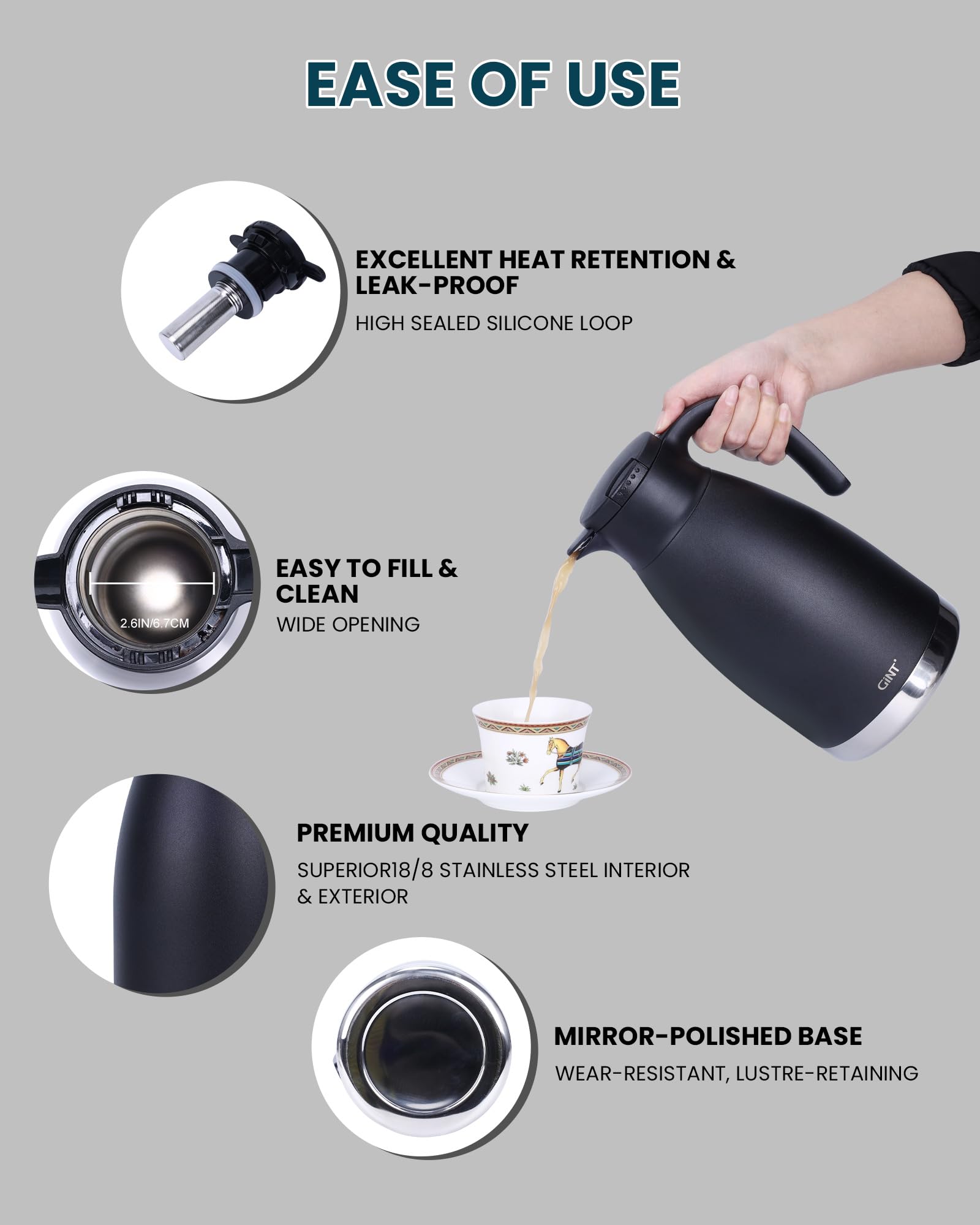 EASE OF USE

EXCELLENT HEAT RETENTION & LEAK-PROOF

HIGH SEALED SILICONE LOOP

2.6IN/6.7CM

EASY TO FILL & CLEAN

WIDE OPENING

GiNT

PREMIUM QUALITY

SUPERIOR18/8 STAINLESS STEEL INTERIOR & EXTERIOR

MIRROR-POLISHED BASE

WEAR-RESISTANT, LUSTRE-RETAINING