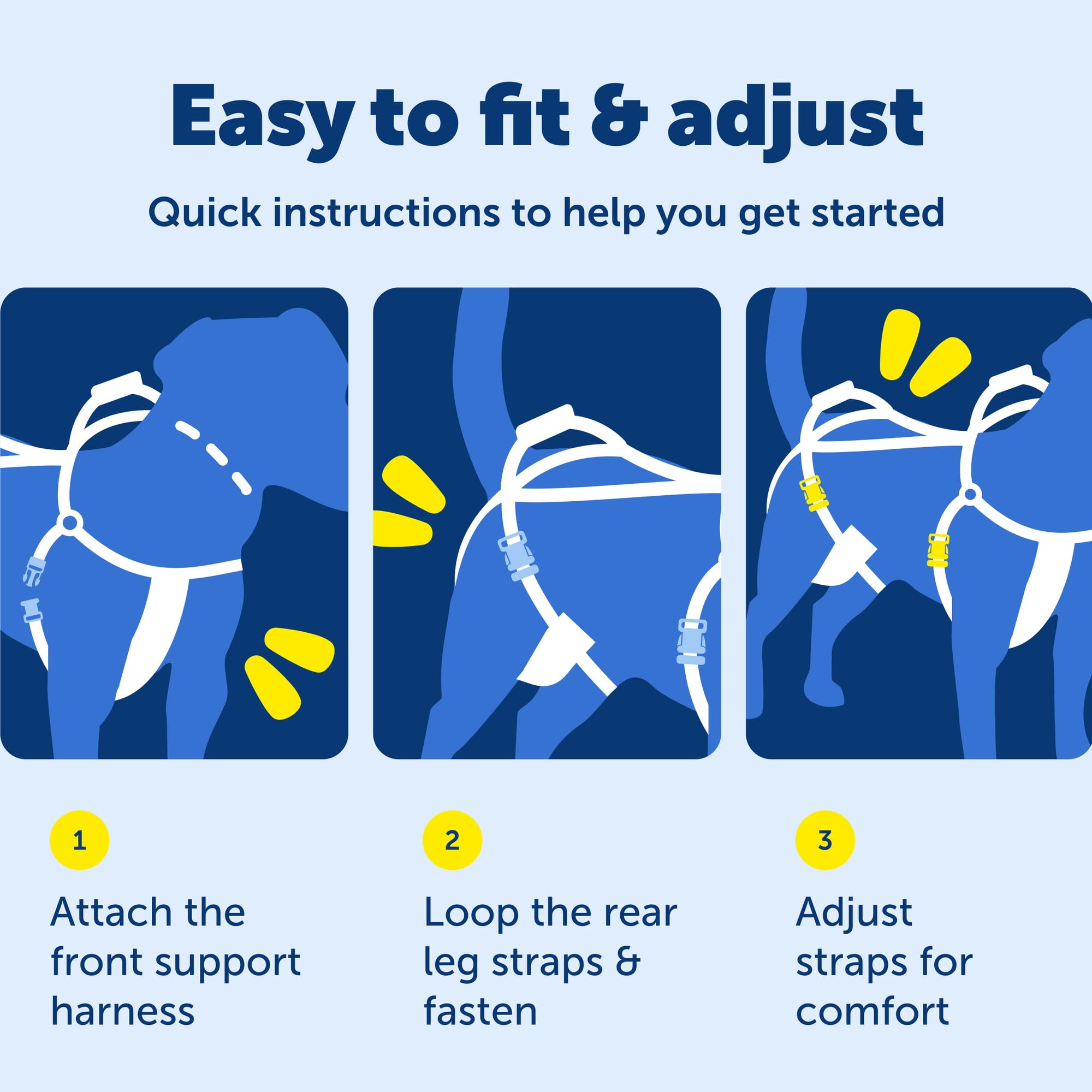 Easy to fit & adjust

Quick instructions to help you get started

1

Attach the front support harness

2

Loop the rear leg straps & fasten

3

Adjust straps for comfort