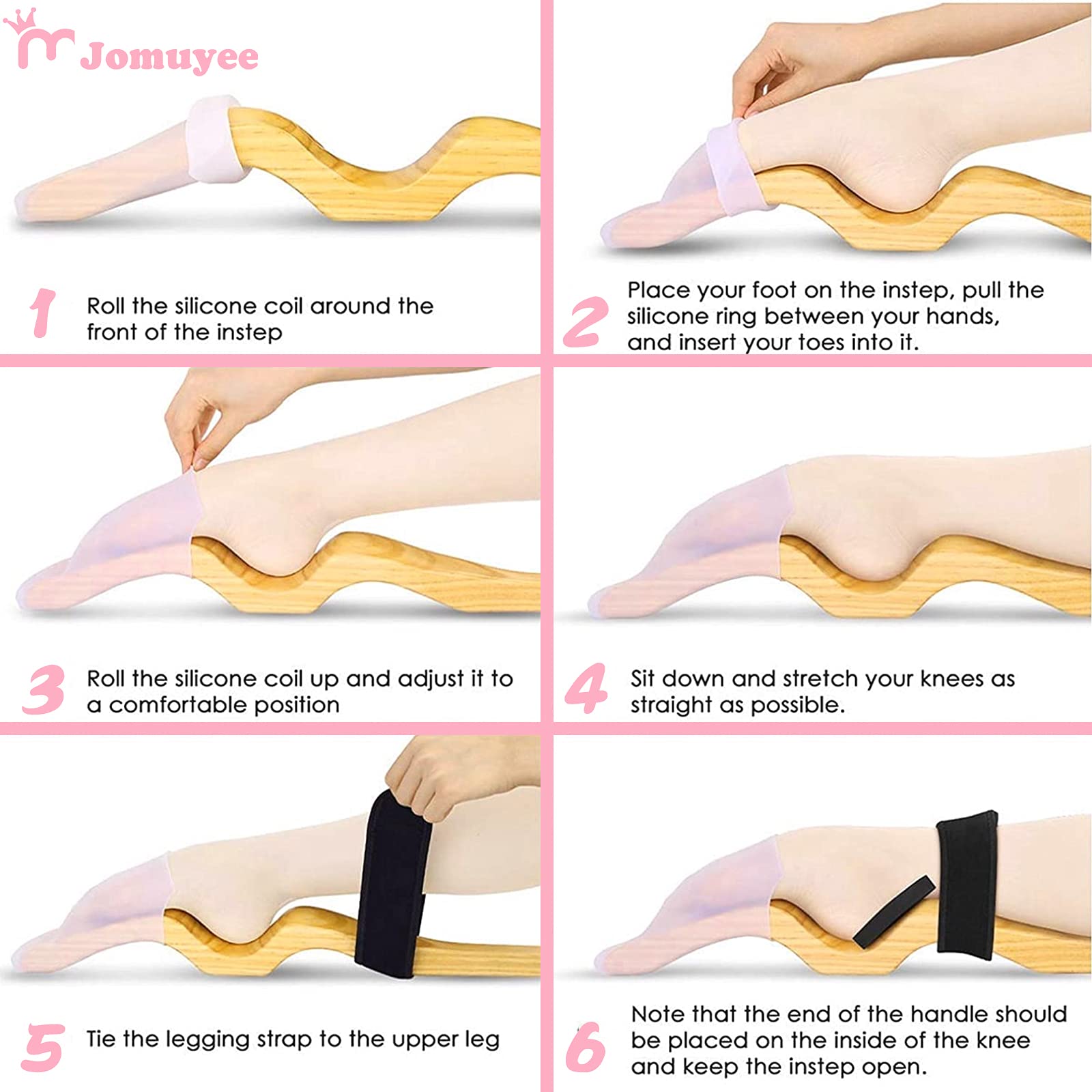 Jomuyee

1 Roll the silicone coil around the front of the instep

2 Place your foot on the instep, pull the silicone ring between your hands, and insert your toes into it.

3 Roll the silicone coil up and adjust it to a comfortable position

4 Sit down and stretch your knees as straight as possible.

5 Tie the legging strap to the upper leg

6 Note that the end of the handle should be placed on the inside of the knee and keep the instep open.