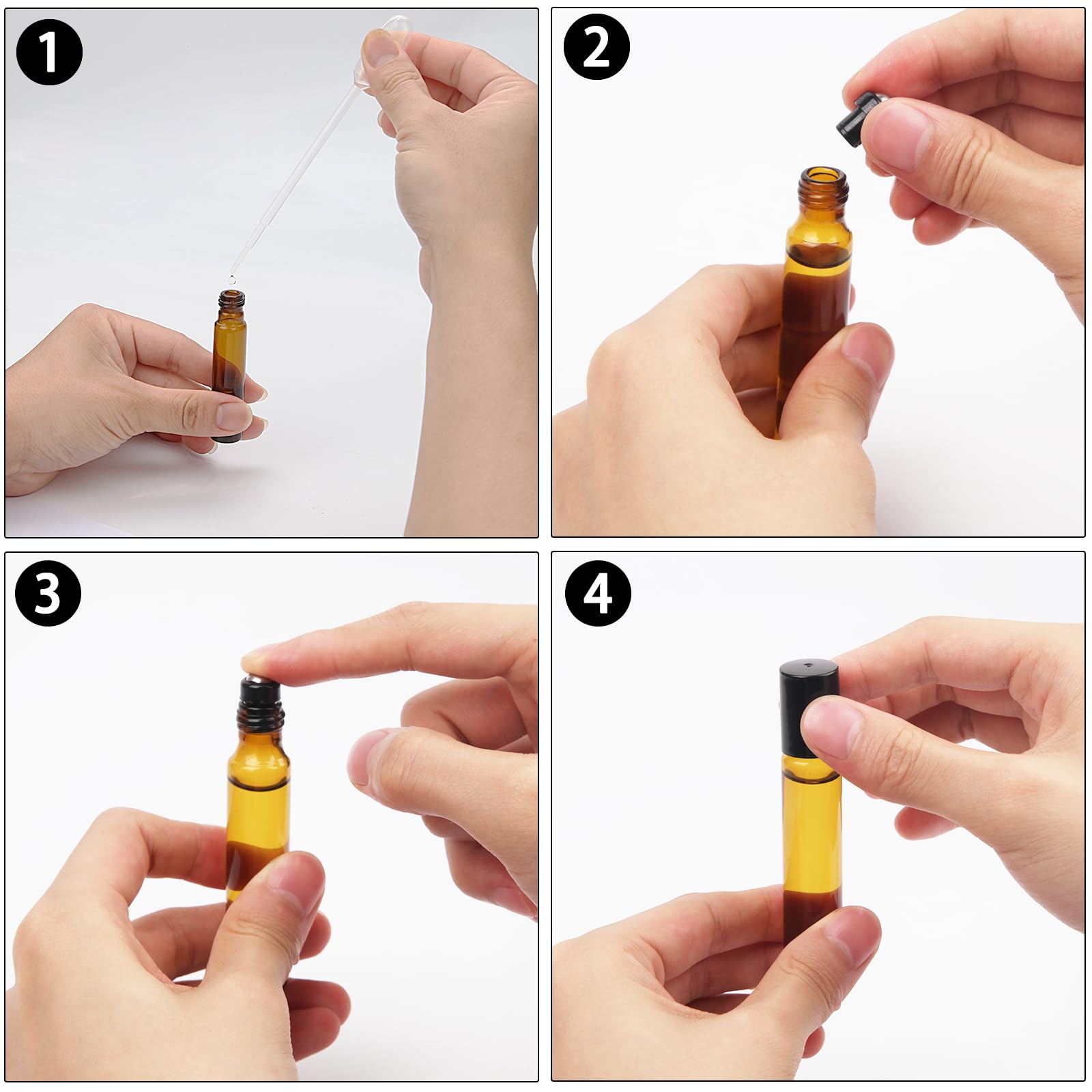 1

2

3

4