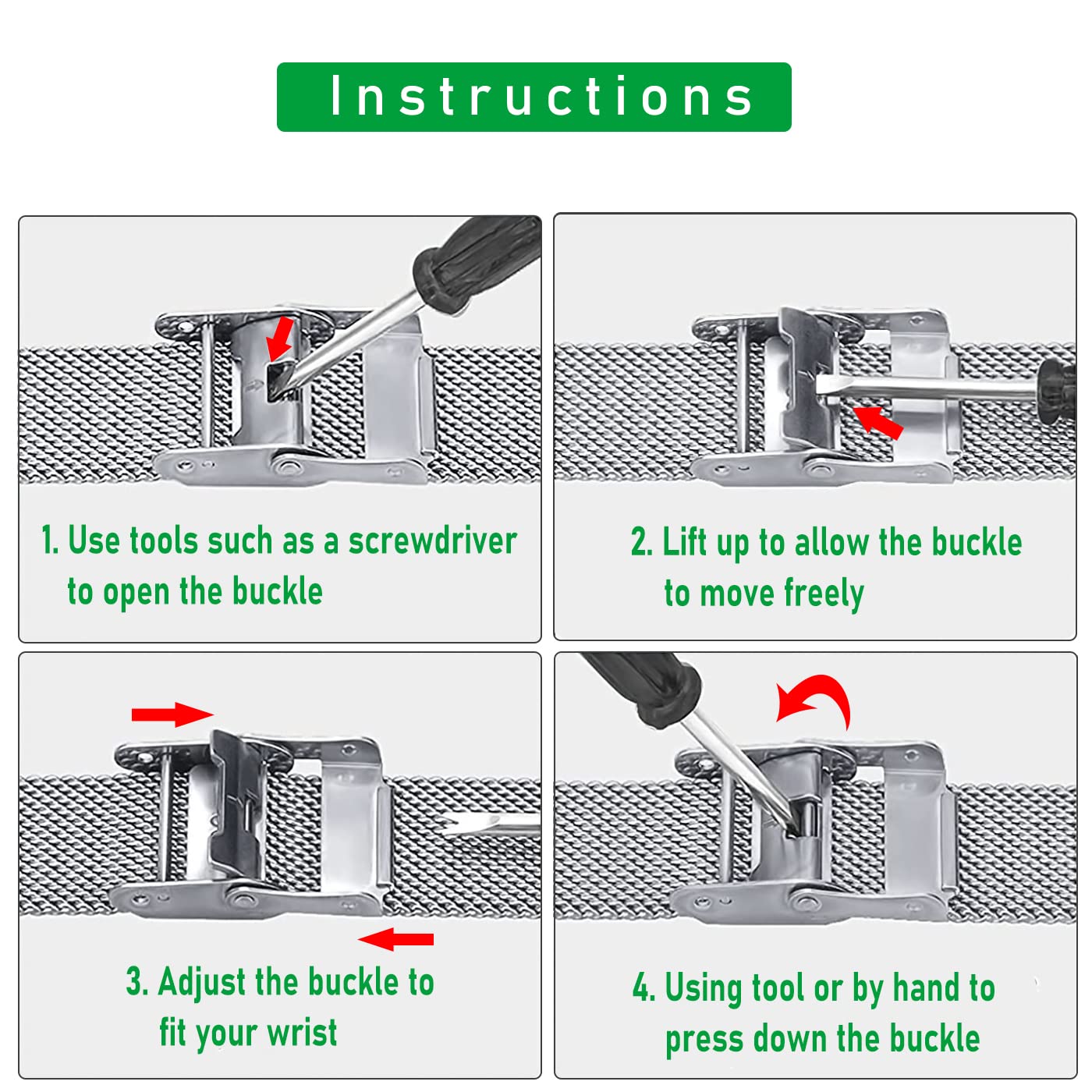 Instructions

1. Use tools such as a screwdriver to open the buckle

2. Lift up to allow the buckle to move freely

3. Adjust the buckle to fit your wrist

4. Using tool or by hand to press down the buckle