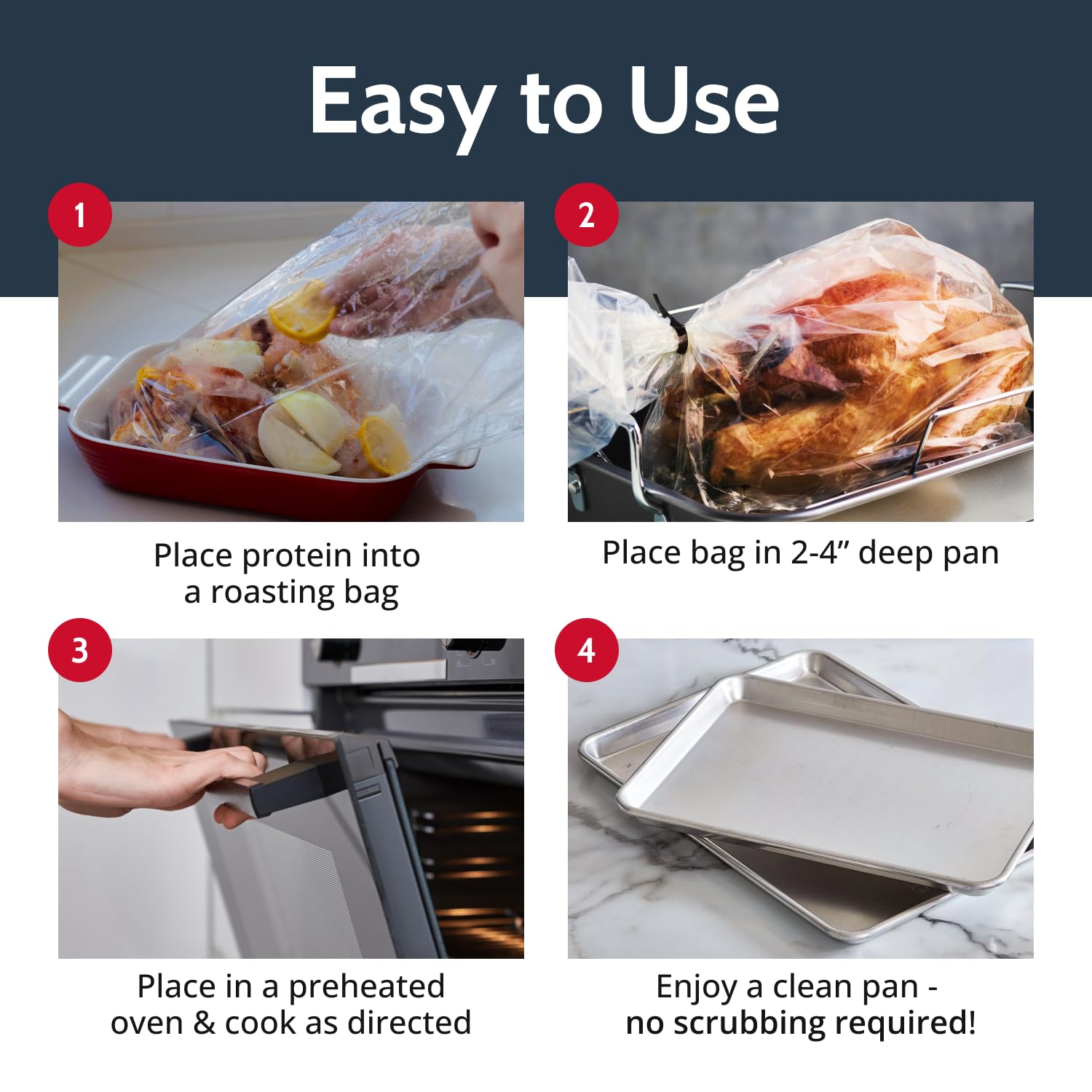 Easy to Use

1

Place protein into a roasting bag

2

Place bag in 2-4” deep pan

3

Place in a preheated oven & cook as directed

4

Enjoy a clean pan - no scrubbing required!