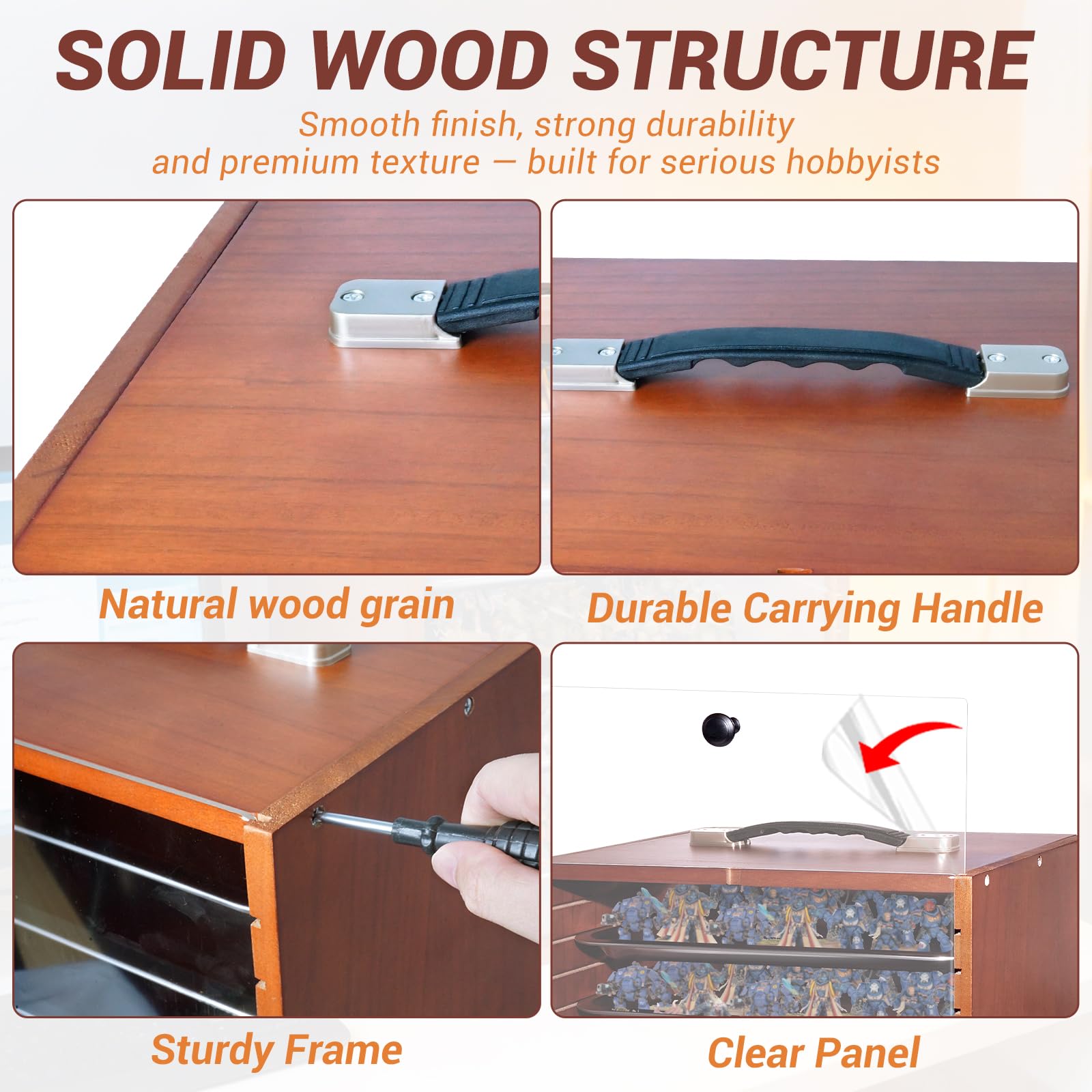 SOLID WOOD STRUCTURE

Smooth finish, strong durability and premium texture — built for serious hobbyists

Natural wood grain

Durable Carrying Handle

Sturdy Frame

Clear Panel