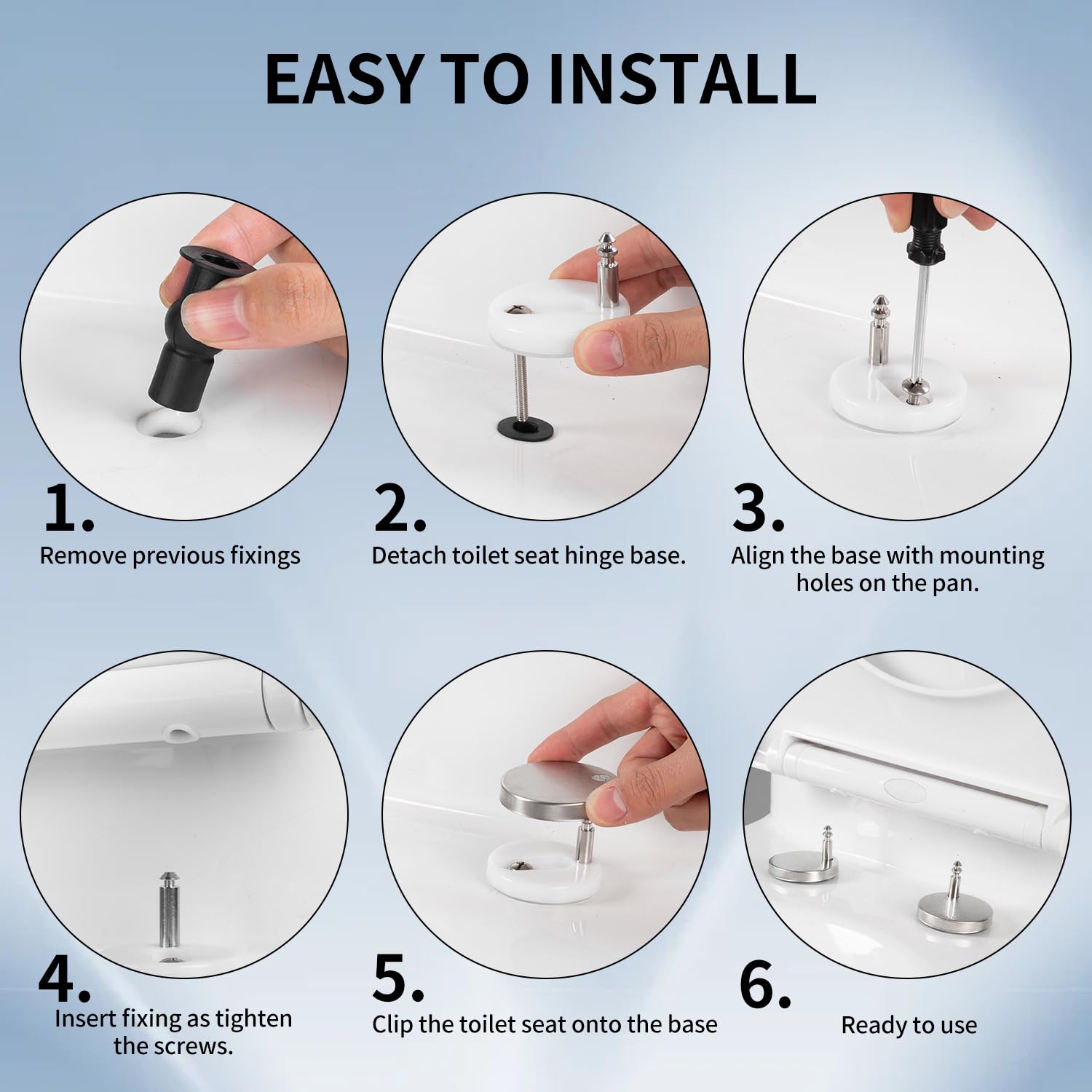 EASY TO INSTALL

1.
Remove previous fixings

2.
Detach toilet seat hinge base.

3.
Align the base with mounting holes on the pan.

4.
Insert fixing as tighten the screws.

5.
Clip the toilet seat onto the base

6.
Ready to use