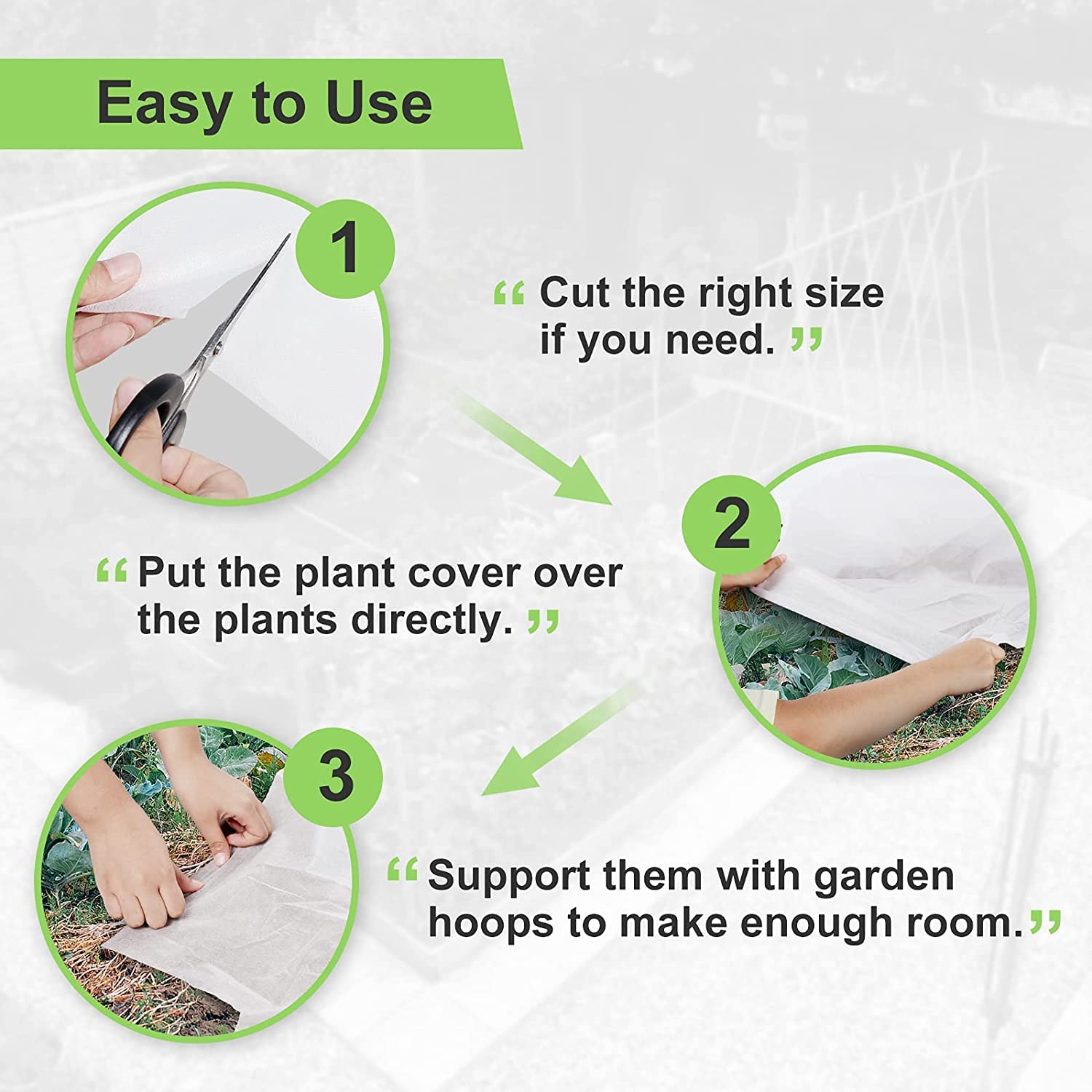 Easy to Use

1

“ Cut the right size if you need. ”

2

“ Put the plant cover over the plants directly. ”

3

“ Support them with garden hoops to make enough room. ”