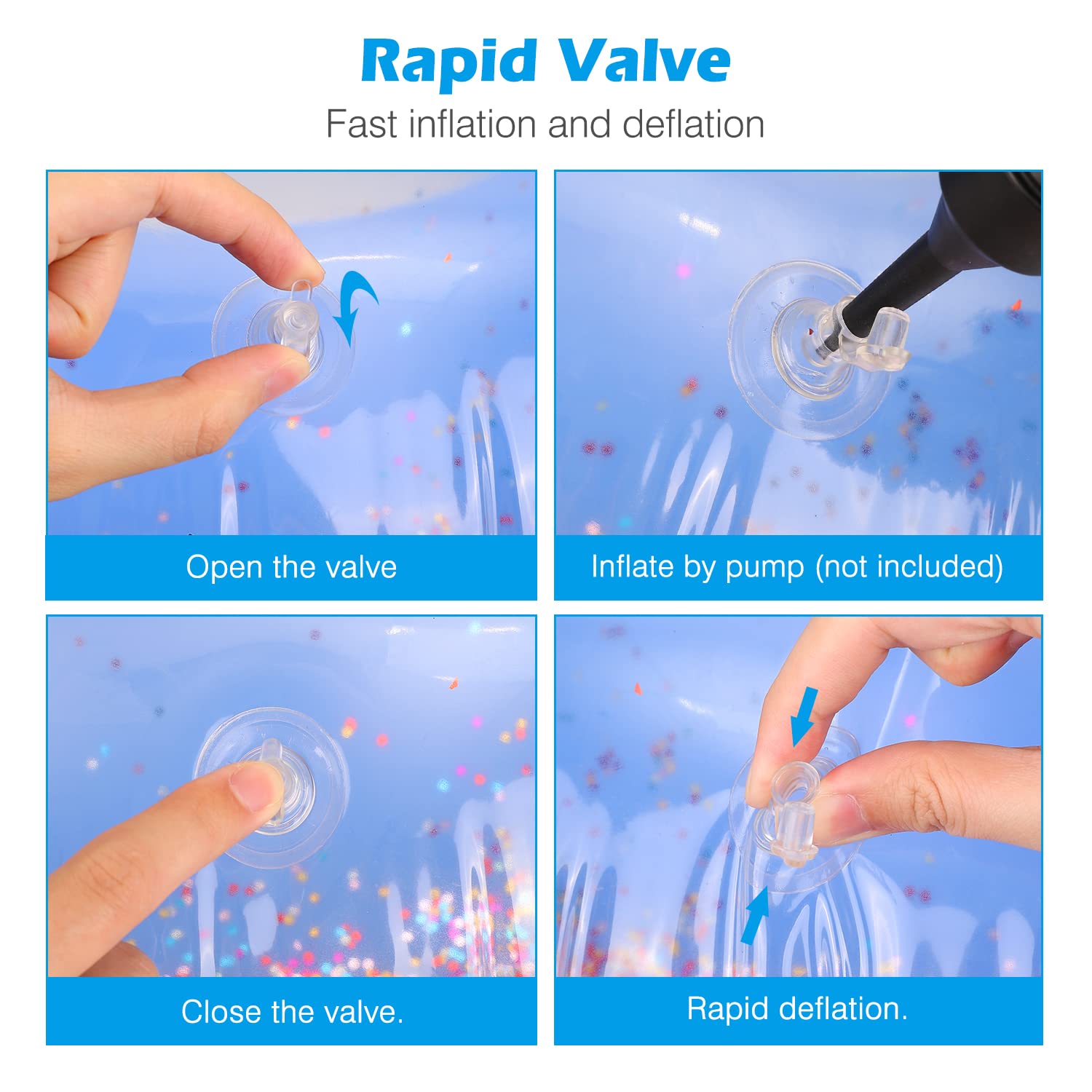 Rapid Valve
Fast inflation and deflation

Open the valve

Inflate by pump (not included)

Close the valve.

Rapid deflation.