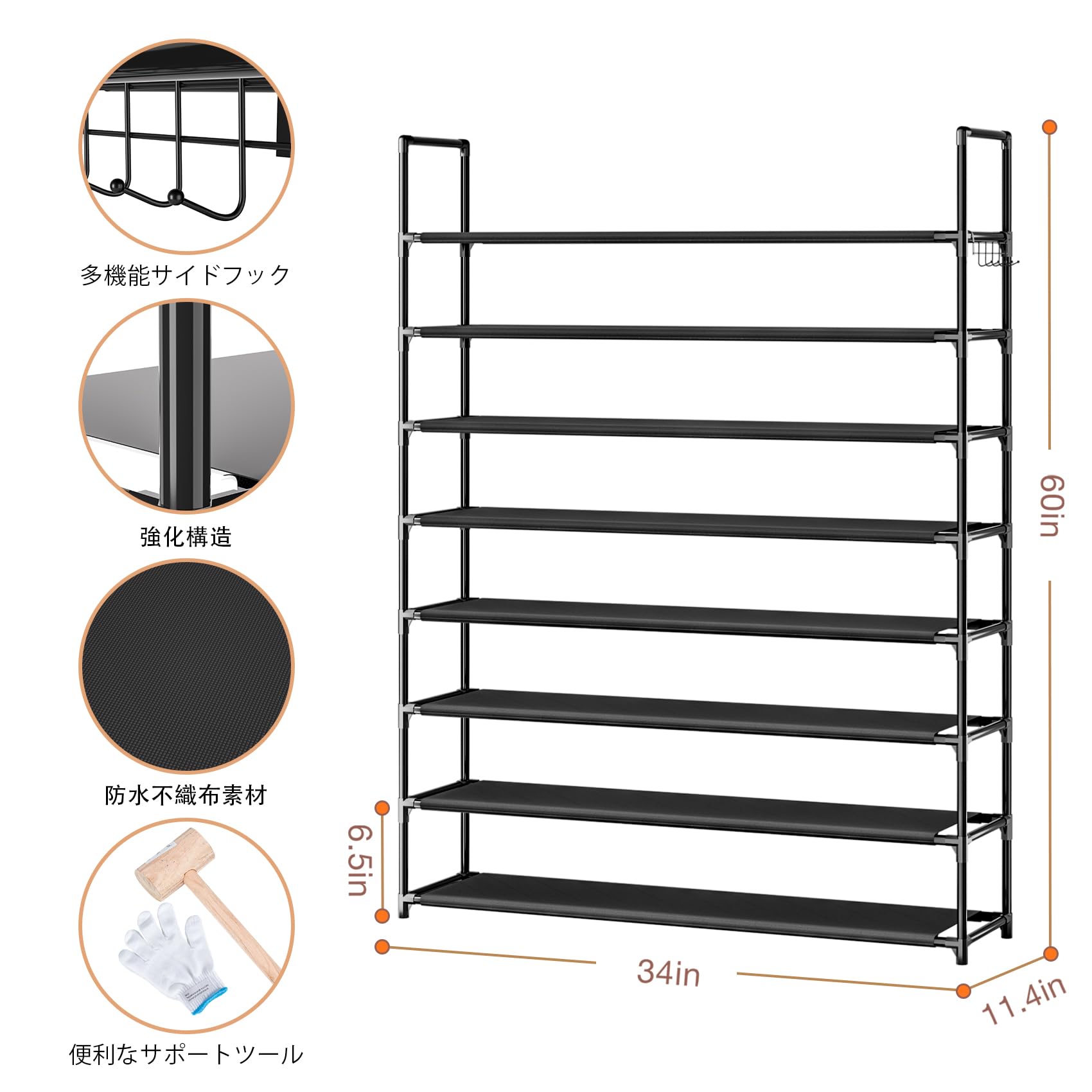 多機能サイドフック

強化構造

防水不織布素材

便利なサポートツール

60in

6.5in

34in

11.4in