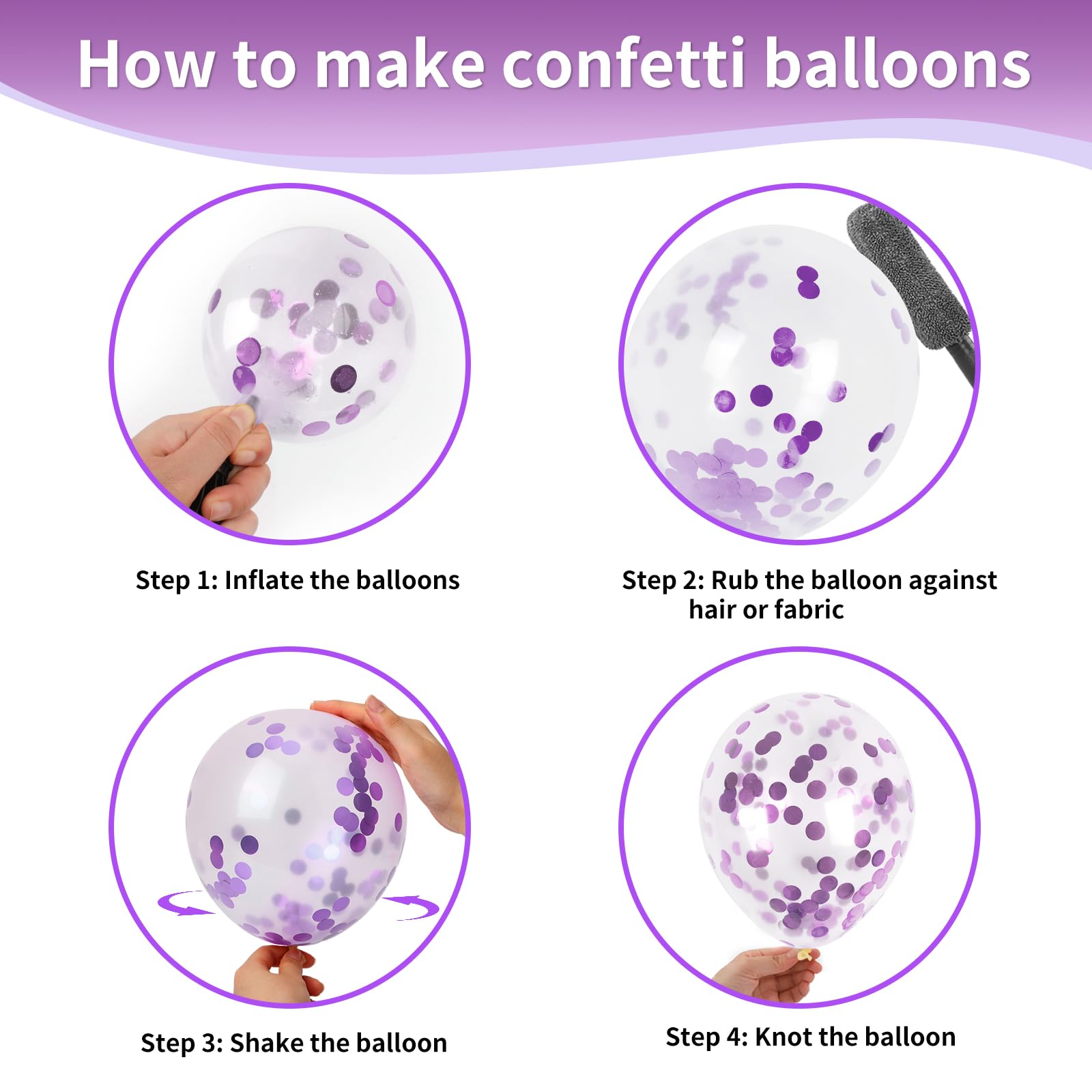 How to make confetti balloons

Step 1: Inflate the balloons

Step 2: Rub the balloon against hair or fabric

Step 3: Shake the balloon

Step 4: Knot the balloon