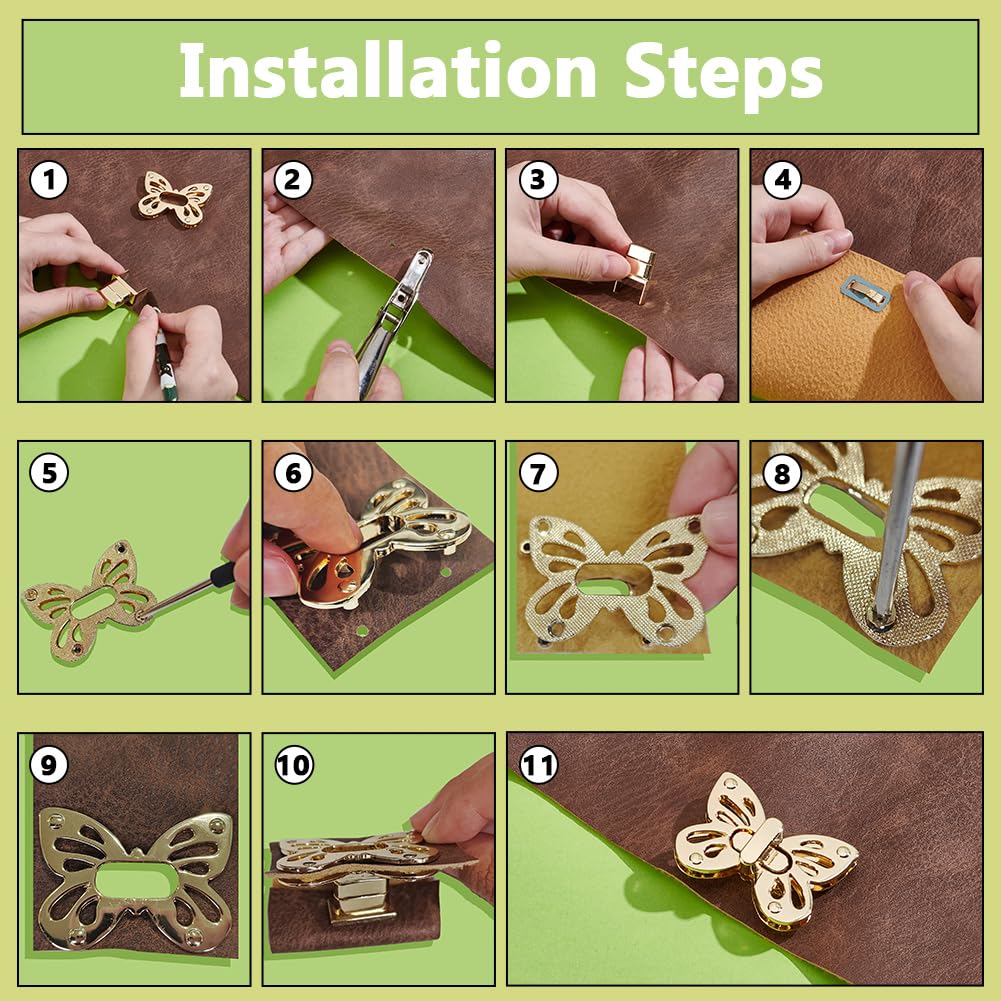 Installation Steps

1

2

3

4

5

6

7

8

9

10

11