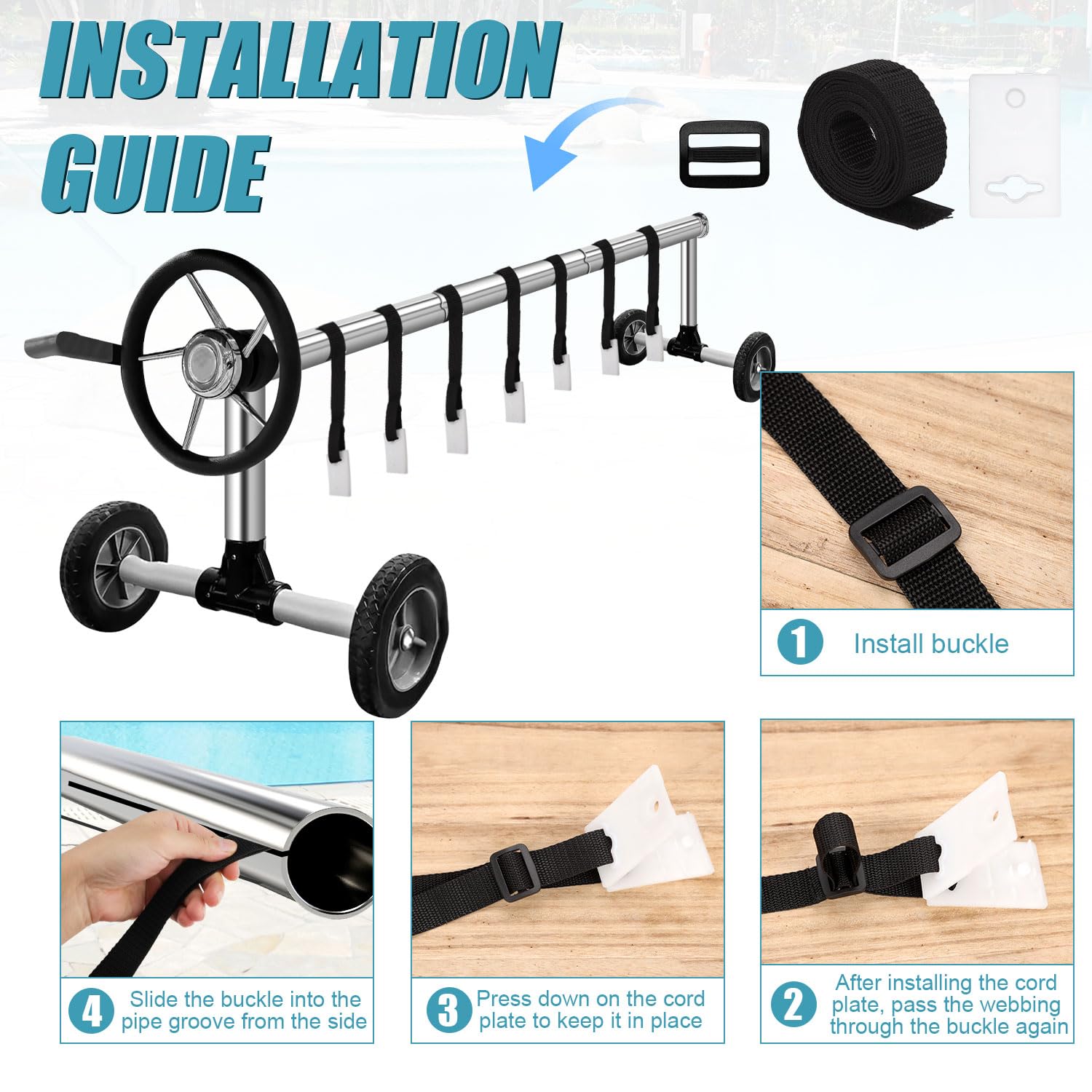 INSTALLATION GUIDE

1 Install buckle

4 Slide the buckle into the pipe groove from the side

3 Press down on the cord plate to keep it in place

2 After installing the cord plate, pass the webbing through the buckle again