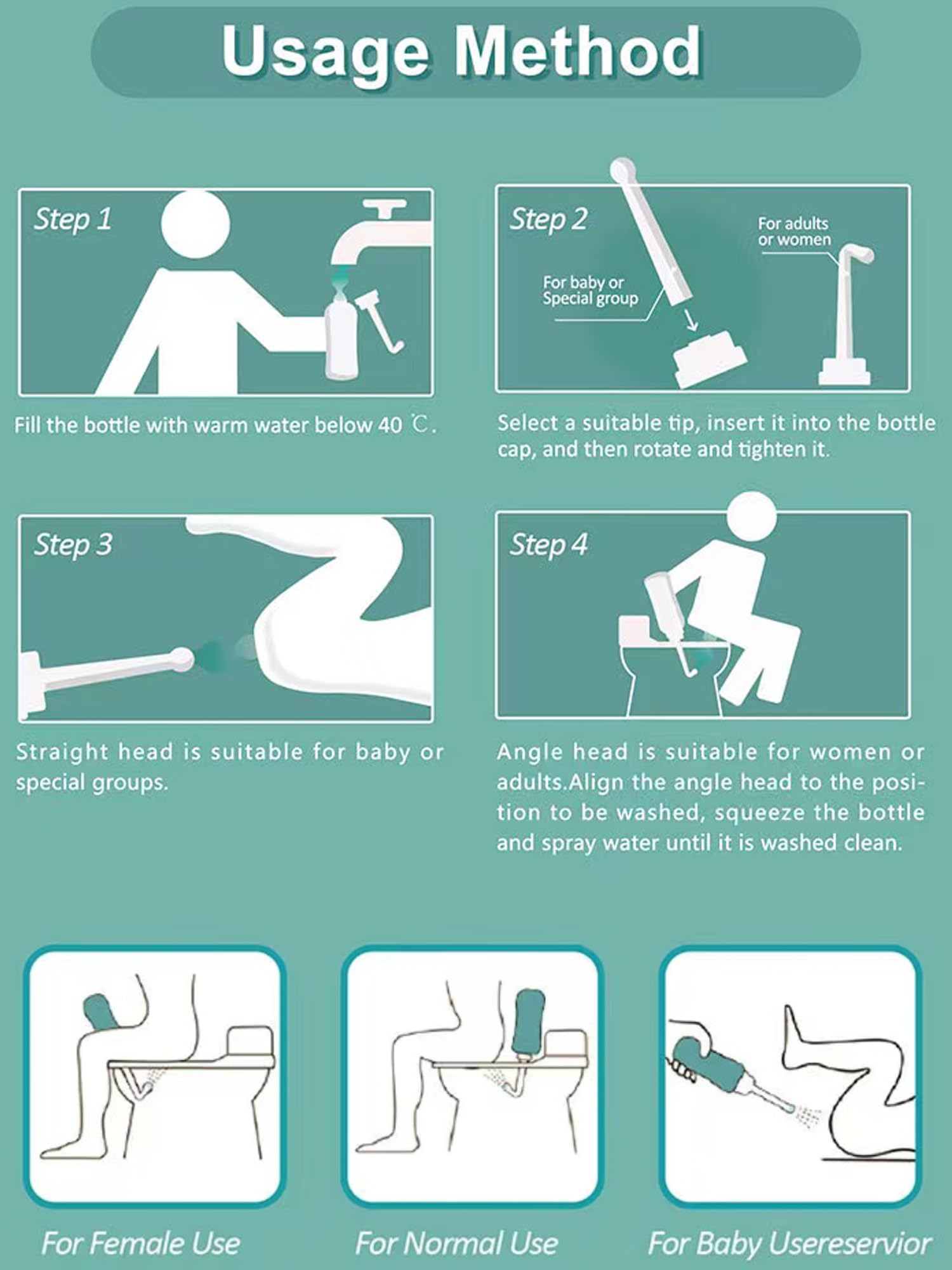 Usage Method

Step 1

Fill the bottle with warm water below 40 ℃.

Step 2

For baby or Special group

For adults or women

Select a suitable tip, insert it into the bottle cap, and then rotate and tighten it.

Step 3

Straight head is suitable for baby or special groups.

Step 4

Angle head is suitable for women or adults.Align the angle head to the position to be washed, squeeze the bottle and spray water until it is washed clean.

For Female Use

For Normal Use

For Baby Usereservior