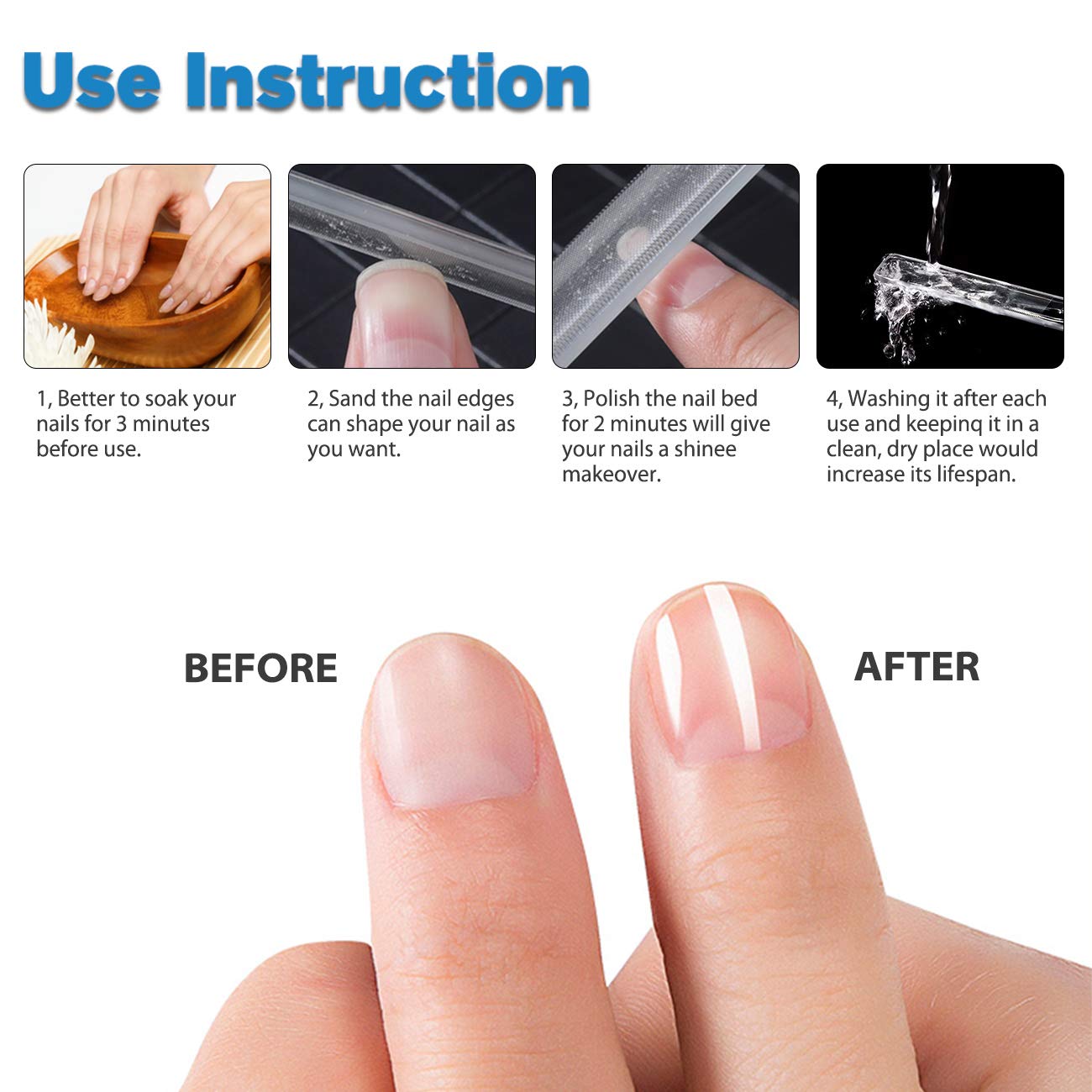 Use Instruction

1, Better to soak your nails for 3 minutes before use.

2, Sand the nail edges can shape your nail as you want.

3, Polish the nail bed for 2 minutes will give your nails a shinee makeover.

4, Washing it after each use and keepinq it in a clean, dry place would increase its lifespan.

BEFORE

AFTER