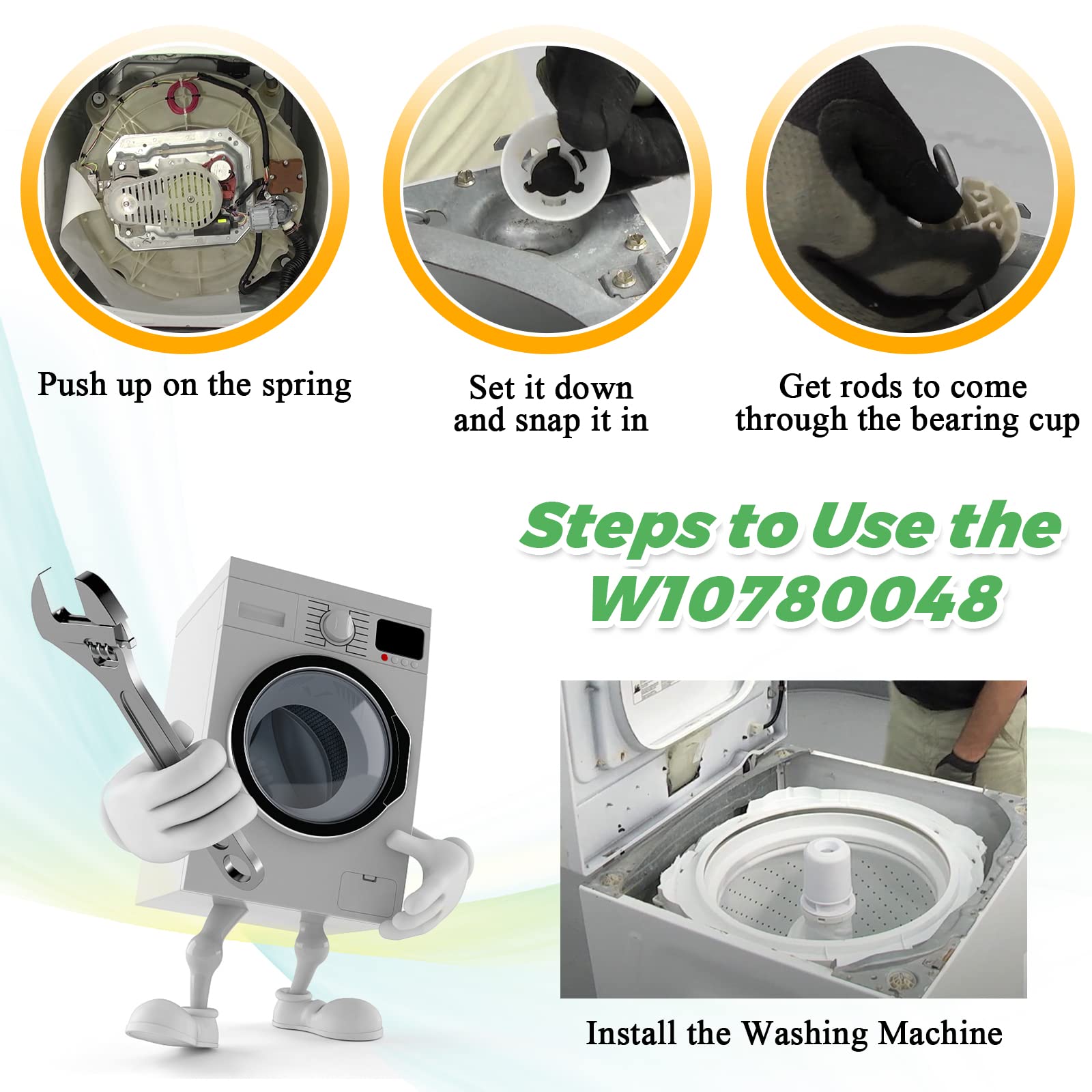 Push up on the spring

Set it down and snap it in

Get rods to come through the bearing cup

Steps to Use the W10780048

Install the Washing Machine