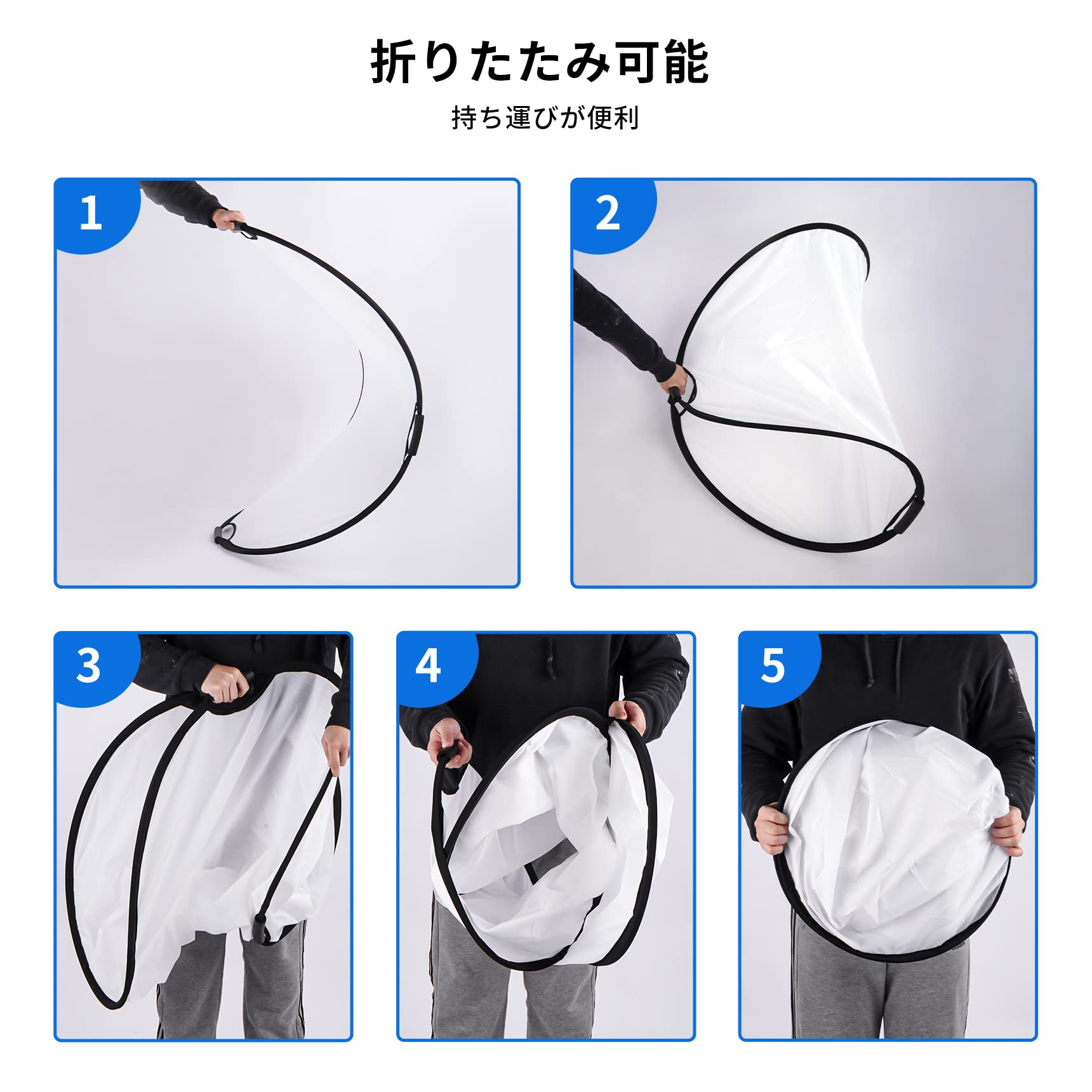 折りたたみ可能

持ち運びが便利

1

2

3

4

5