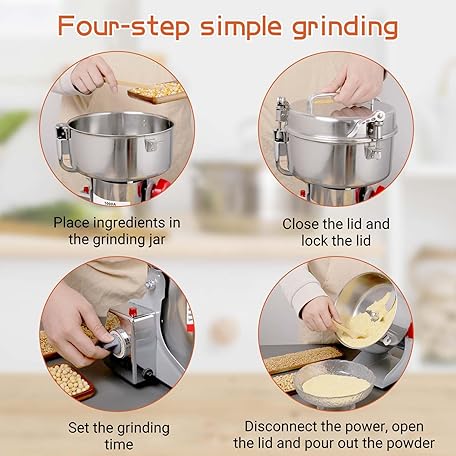 Four-step simple grinding

Place ingredients in the grinding jar

Close the lid and lock the lid

Set the grinding time

Disconnect the power, open the lid and pour out the powder