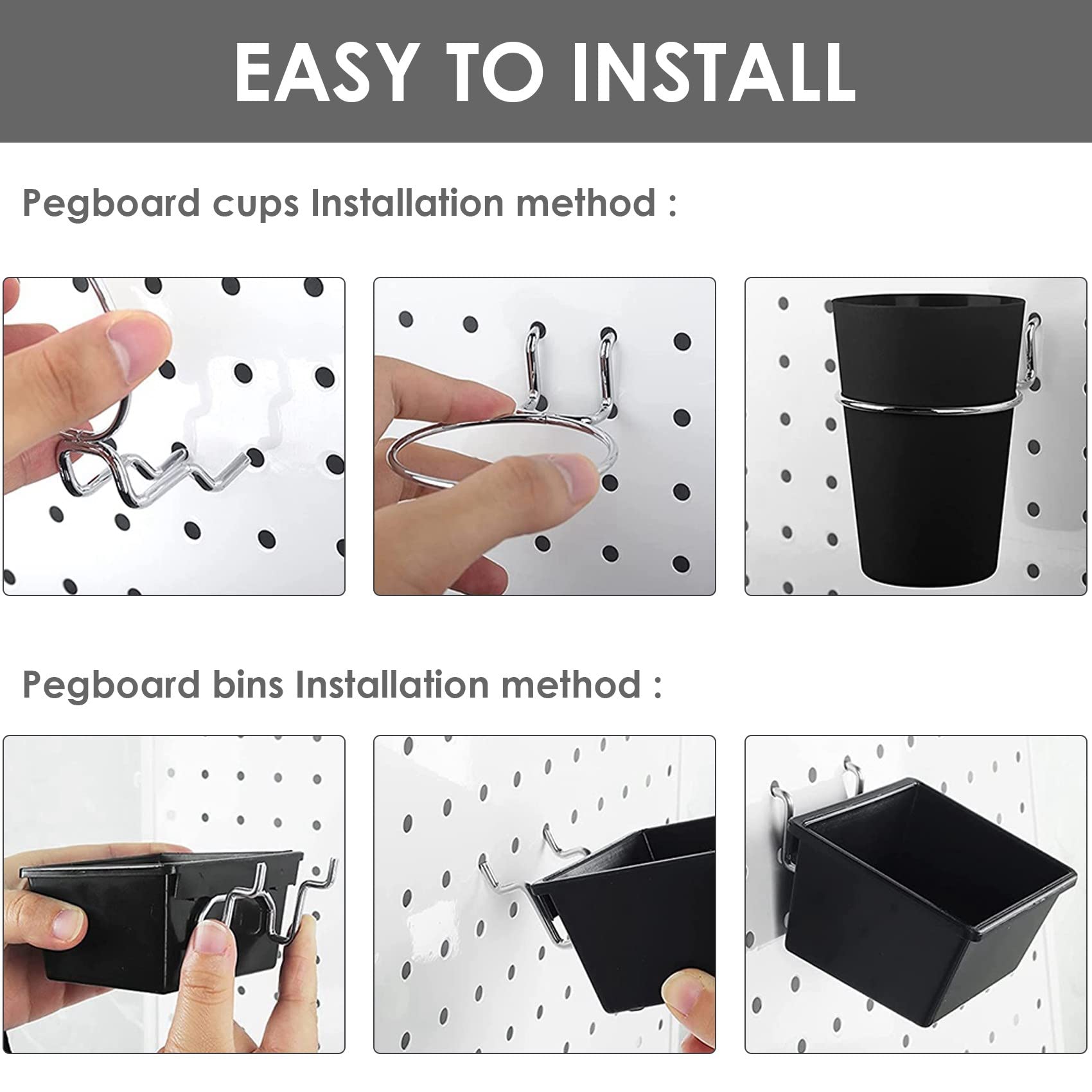 EASY TO INSTALL

Pegboard cups Installation method :

Pegboard bins Installation method :