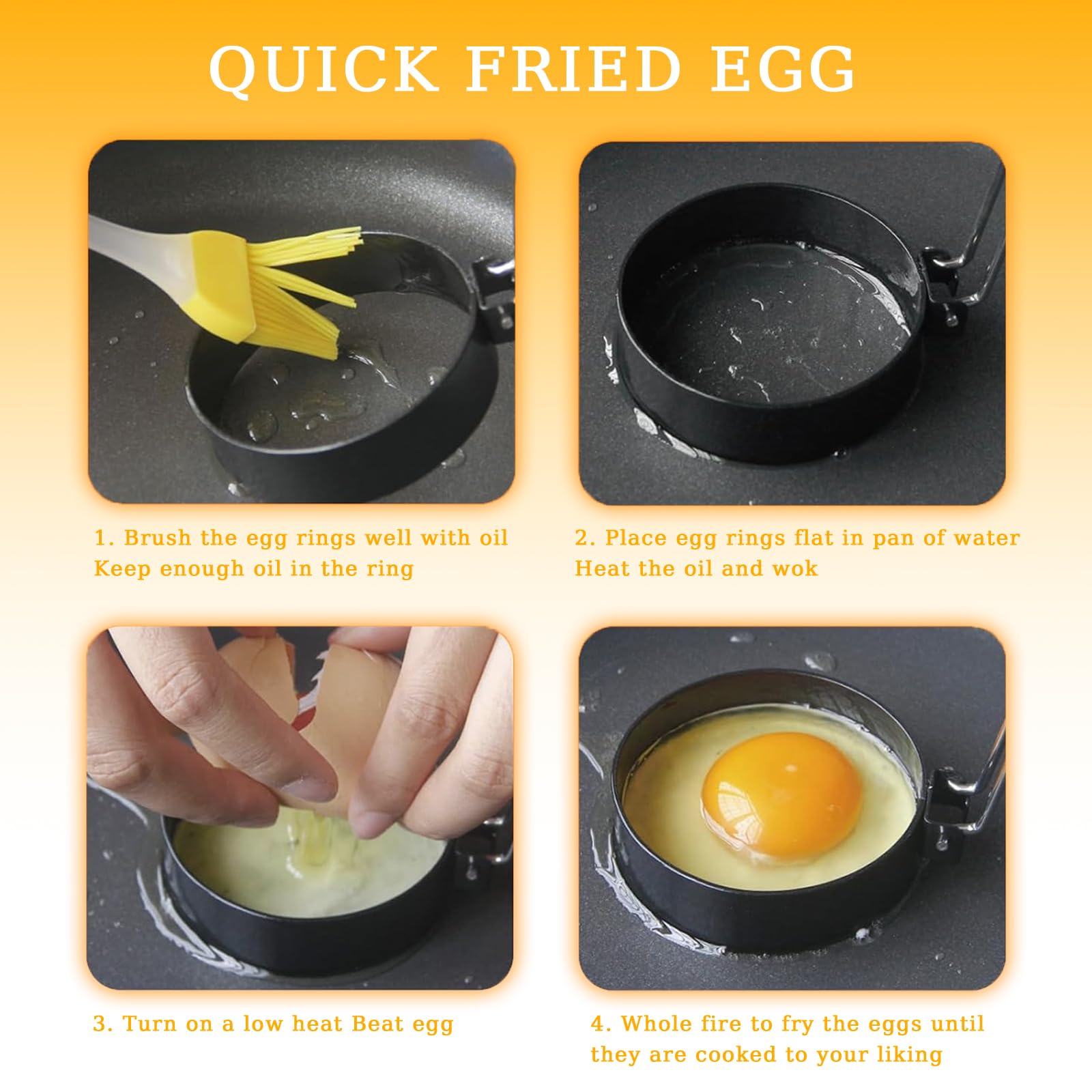 QUICK FRIED EGG

1. Brush the egg rings well with oil
Keep enough oil in the ring

2. Place egg rings flat in pan of water
Heat the oil and wok

3. Turn on a low heat Beat egg

4. Whole fire to fry the eggs until they are cooked to your liking