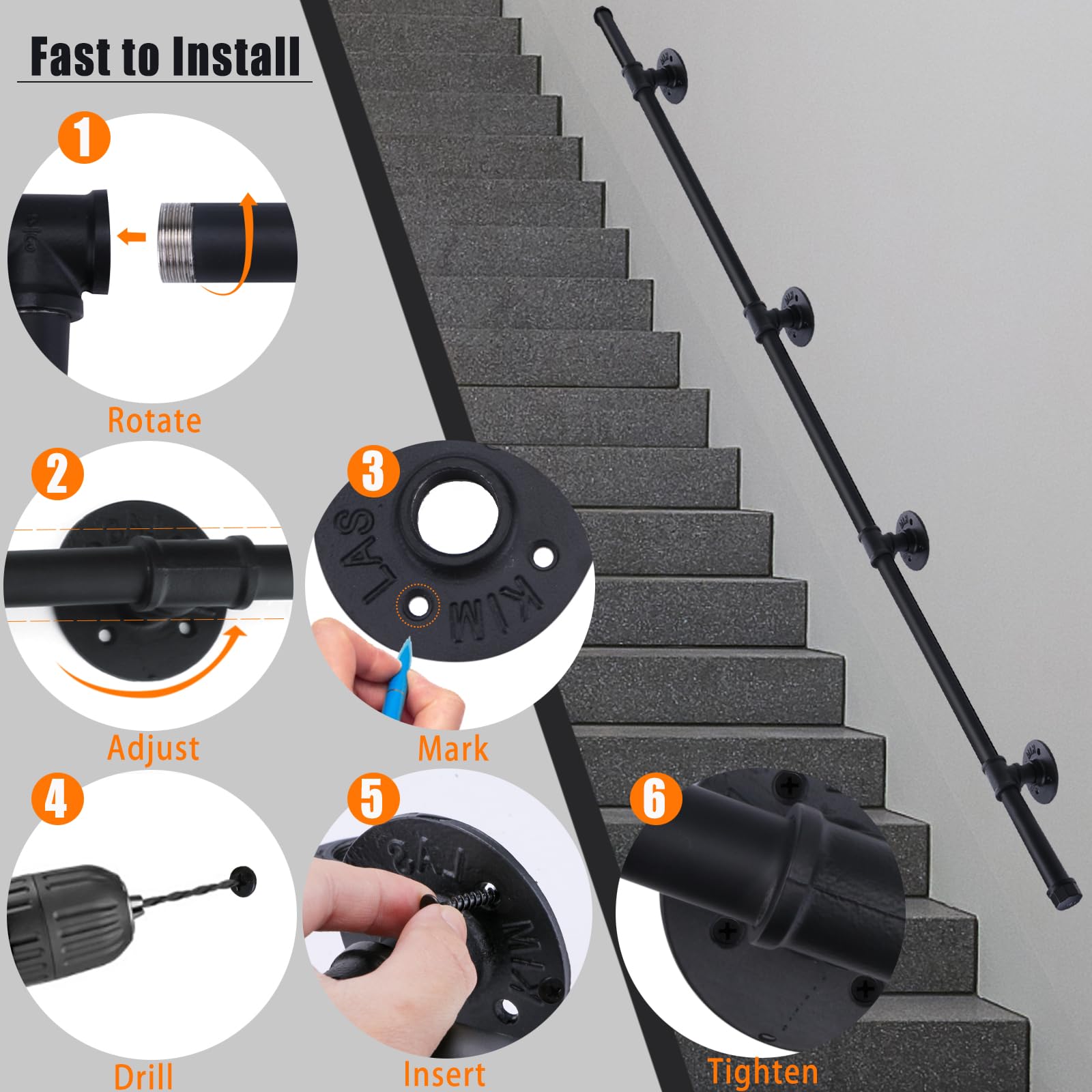 Fast to Install

1
Rotate

2
Adjust

3
LAS KIM
Mark

4
Drill

5
LAS KIM
Insert

6
Tighten