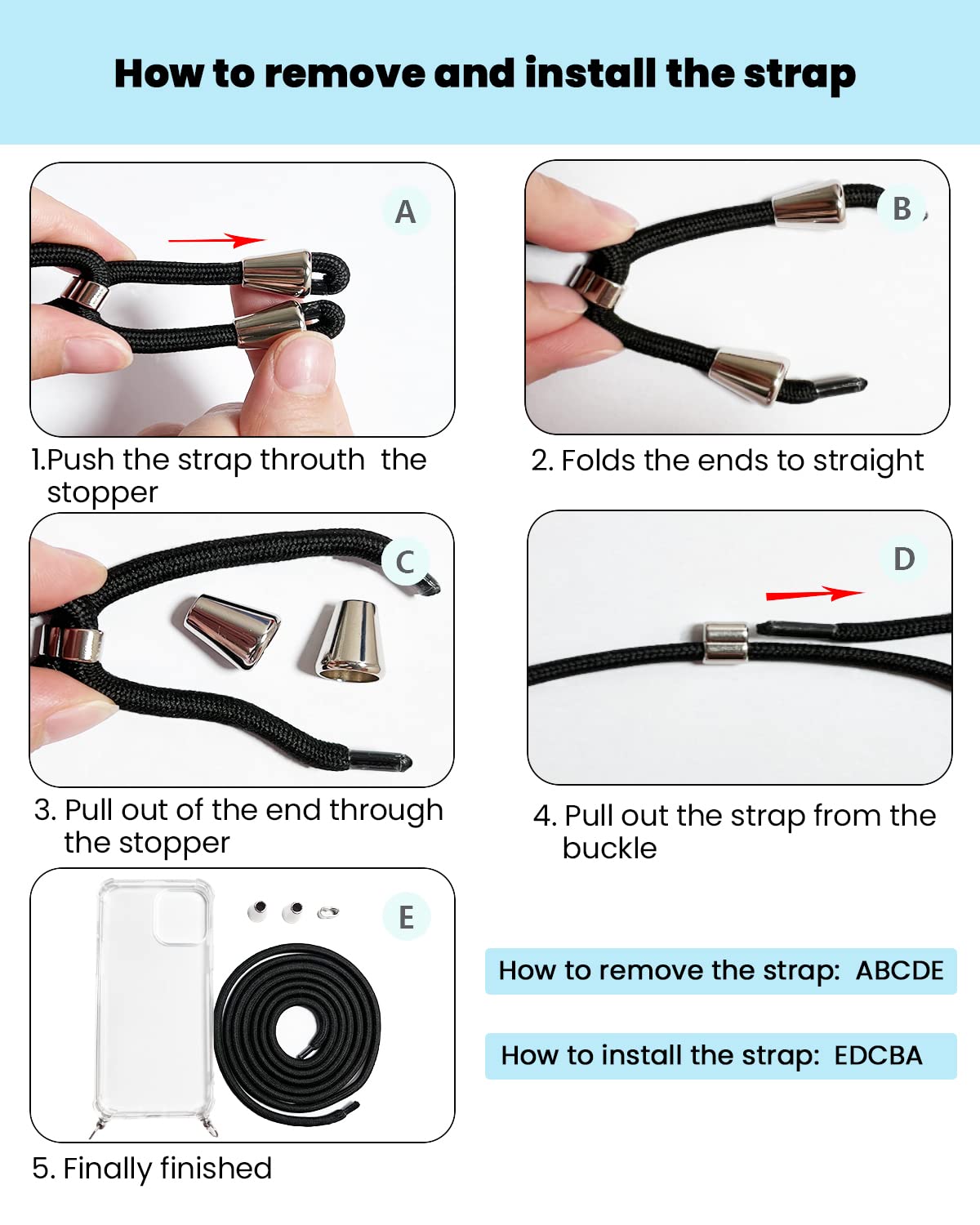 How to remove and install the strap

A

1.Push the strap throuth the stopper

B

2. Folds the ends to straight

C

3. Pull out of the end through the stopper

D

4. Pull out the strap from the buckle

E

5. Finally finished

How to remove the strap: ABCDE

How to install the strap: EDCBA