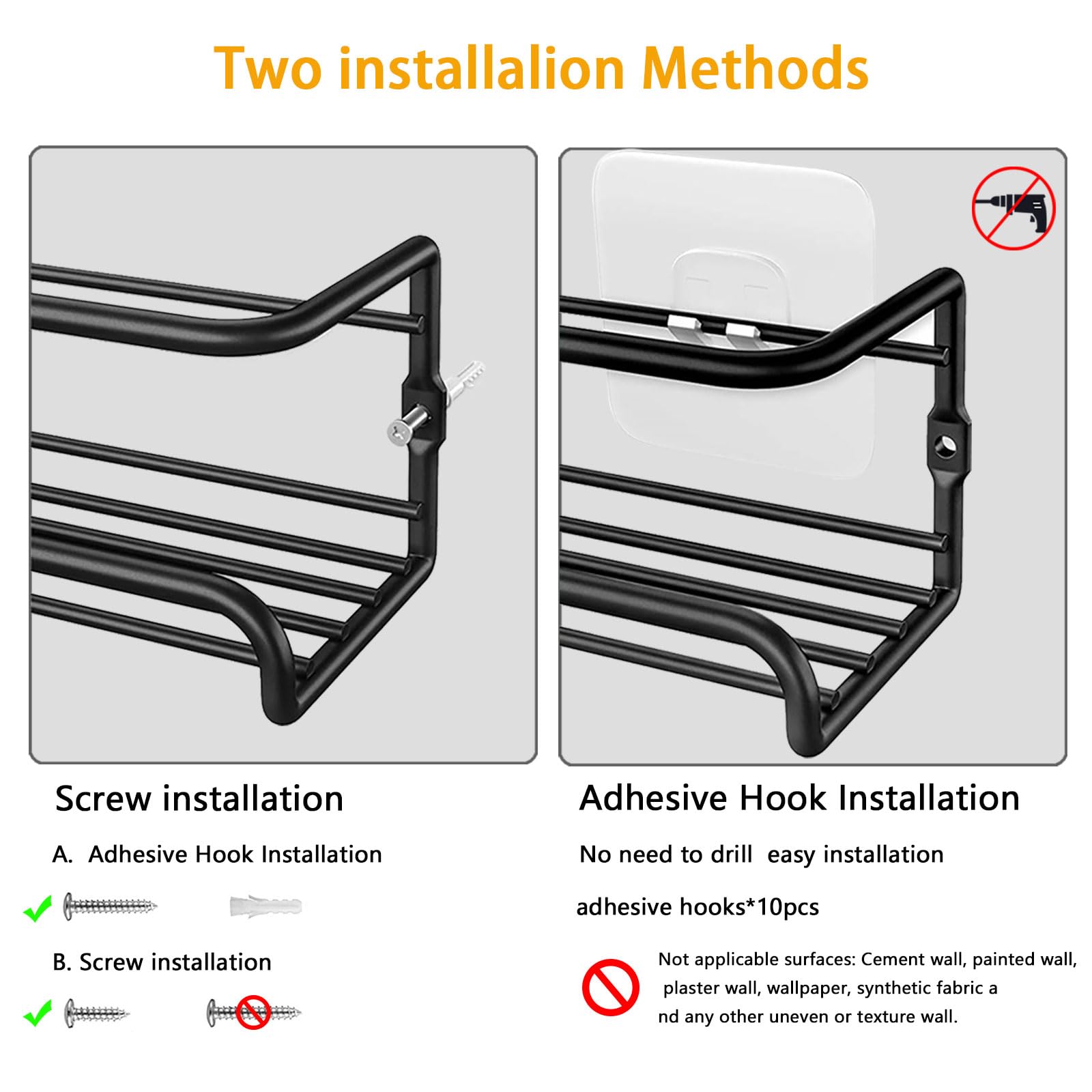 Two installalion Methods

Screw installation

A. Adhesive Hook Installation

B. Screw installation

Adhesive Hook Installation

No need to drill easy installation

adhesive hooks*10pcs

Not applicable surfaces: Cement wall, painted wall, plaster wall, wallpaper, synthetic fabric a nd any other uneven or texture wall.