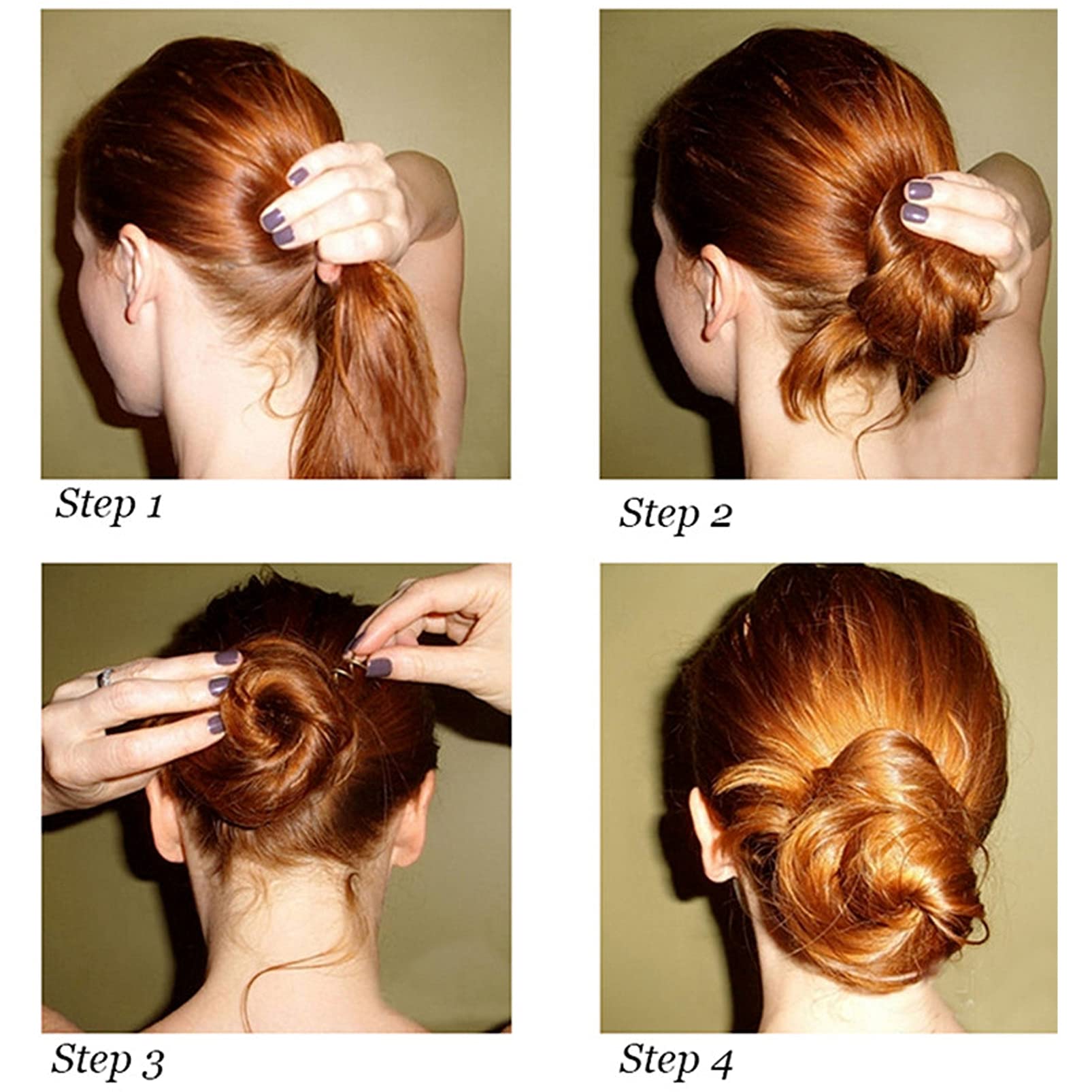 Step 1

Step 2

Step 3

Step 4